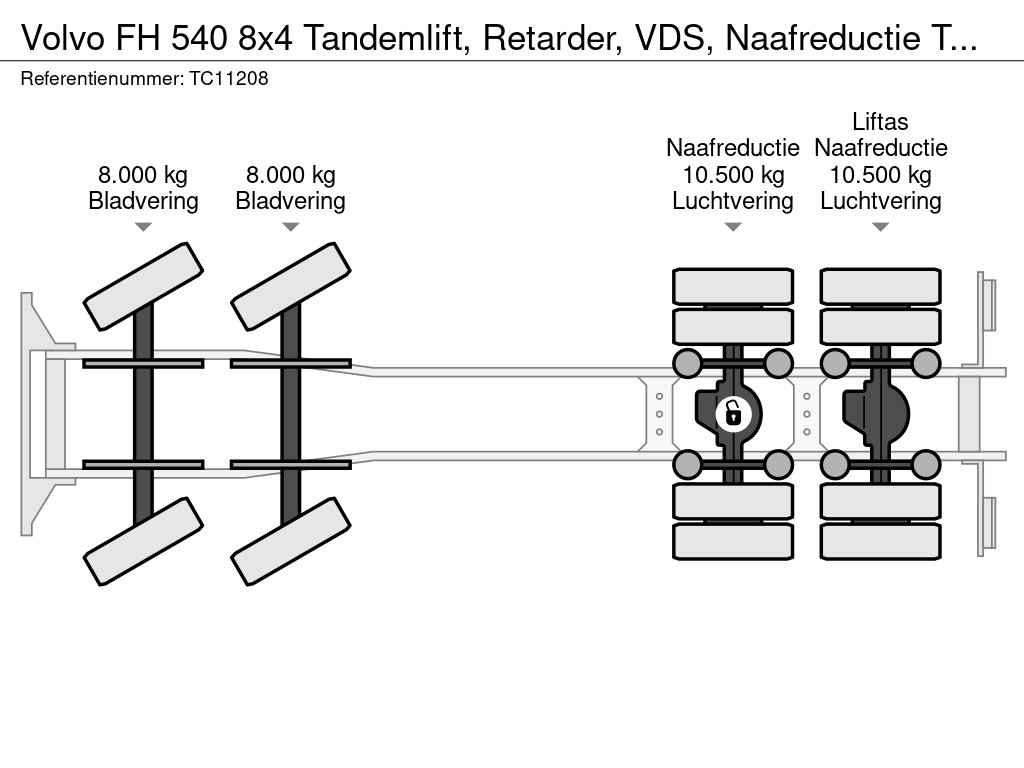 Volvo FH 540 8x4 Tandemlift, Retarder, VDS, Naafreductie T...
Referentienummer: TC11208

8.000 kg
Bladvering

8.000 kg
Bladvering

Naafreductie
10.500 kg
Luchtvering

Liftas
Naafreductie
10.500 kg
Luchtvering