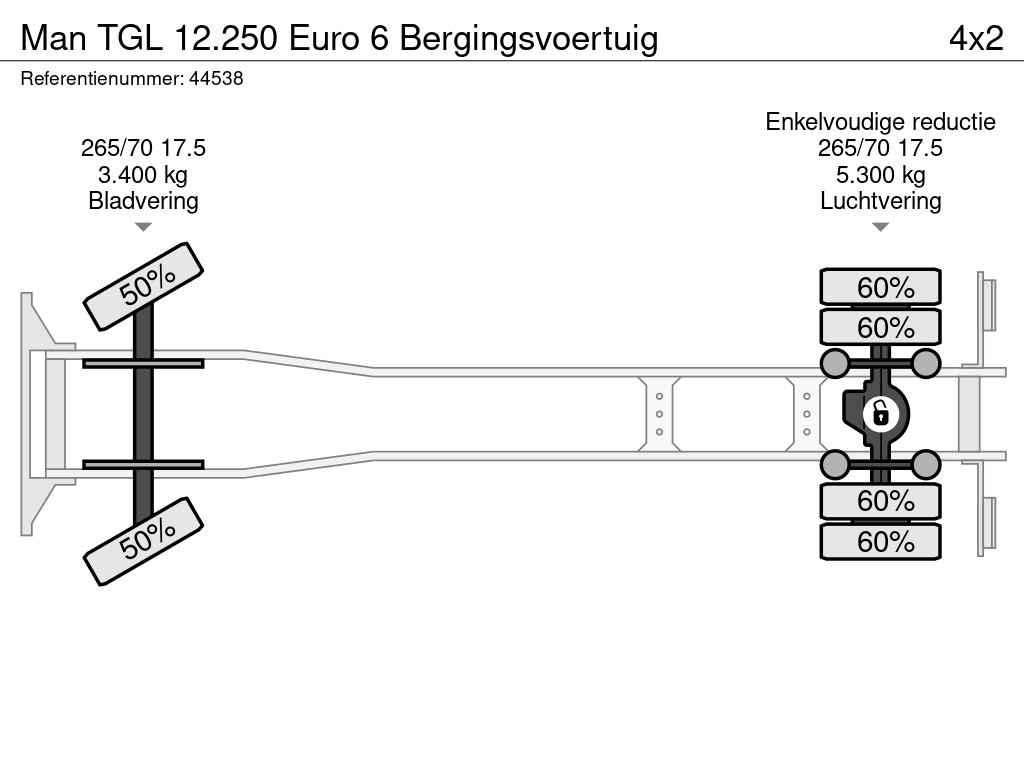 Man TGL 12.250 Euro 6 Bergingsvoertuig

4x2

Referentienummer: 44538

265/70 17.5
3.400 kg
Bladvering

Enkelvoudige reductie
265/70 17.5
5.300 kg
Luchtvering

50%

50%

60%

60%

60%

60%