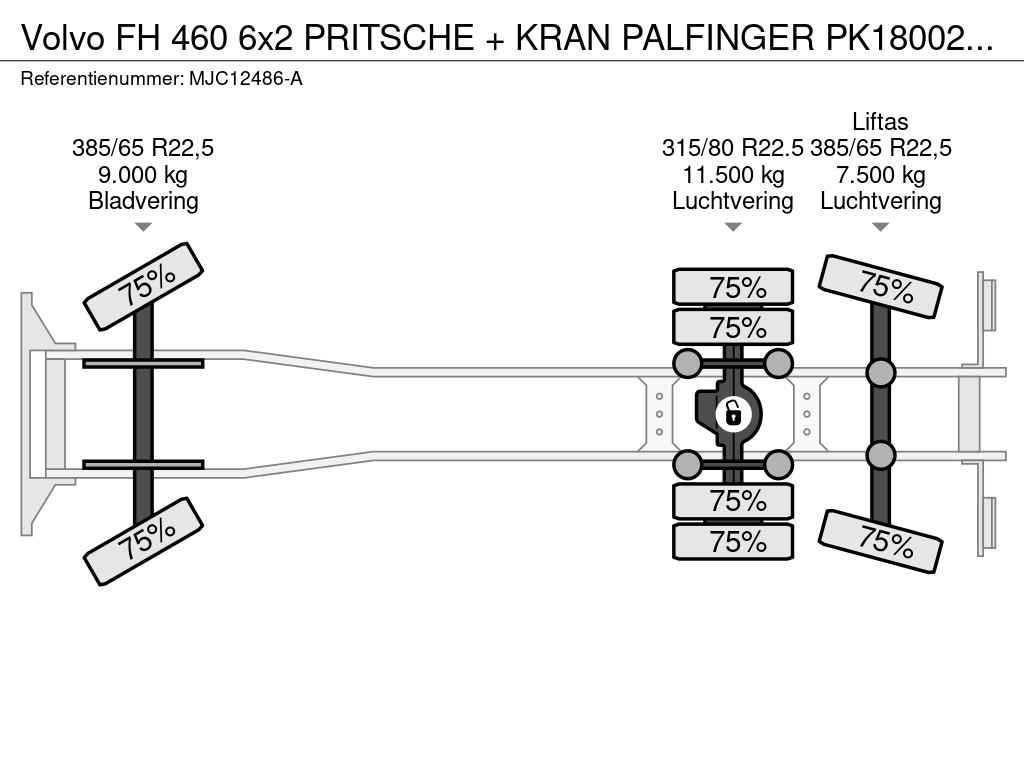 Volvo FH 460 6x2 PRITSCHE + KRAN PALFINGER PK18002...
Referentienummer: MJC12486-A

385/65 R22,5
9.000 kg
Bladvering

315/80 R22.5
11.500 kg
Luchtvering

Liftas
385/65 R22,5
7.500 kg
Luchtvering

75%
75%
75%
75%
75%
75%
75%
75%