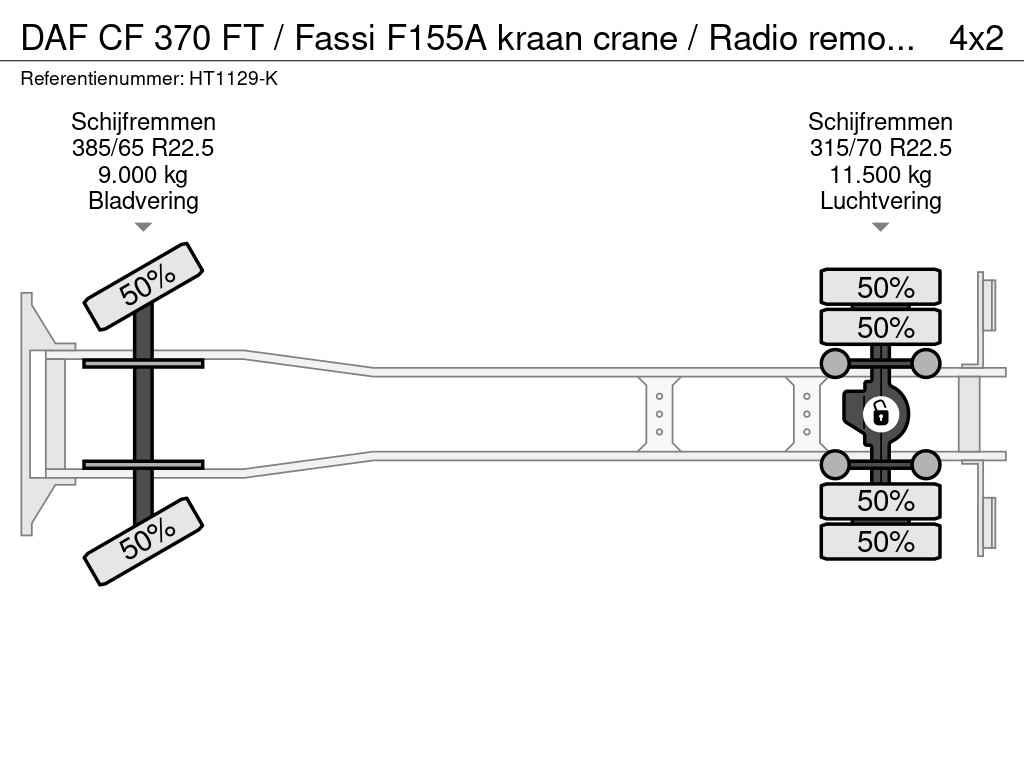 DAF CF 370 FT / Fassi F155A kraan crane / Radio remo... 4x2
Referentienummer: HT1129-K

Schijfremmen
385/65 R22.5
9.000 kg
Bladvering

Schijfremmen
315/70 R22.5
11.500 kg
Luchtvering

50%

50%

50%

50%

50%

50%