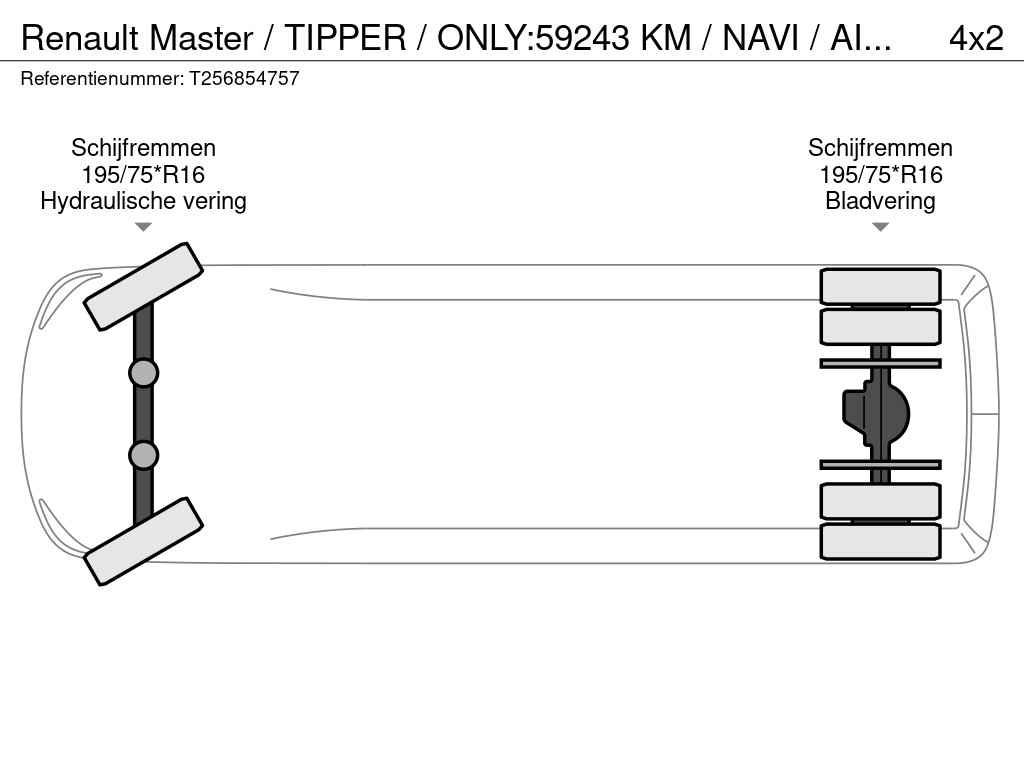 Renault Master / TIPPER / ONLY:59243 KM / NAVI / AI... 4x2
Referentienummer: T256854757

Schijfremmen
195/75*R16
Hydraulische vering

Schijfremmen
195/75*R16
Bladvering