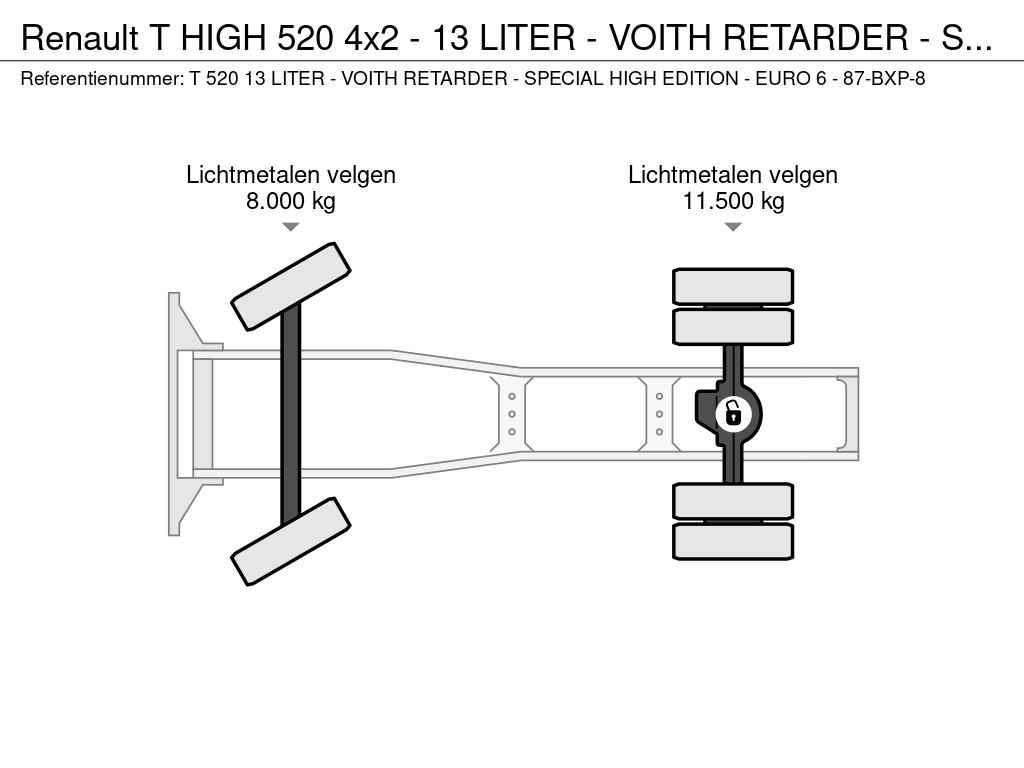 Renault T HIGH 520 4x2 - 13 LITER - VOITH RETARDER - S...

Referentienummer: T 520 13 LITER - VOITH RETARDER - SPECIAL HIGH EDITION - EURO 6 - 87-BXP-8

Lichtmetalen velgen
8.000 kg

Lichtmetalen velgen
11.500 kg