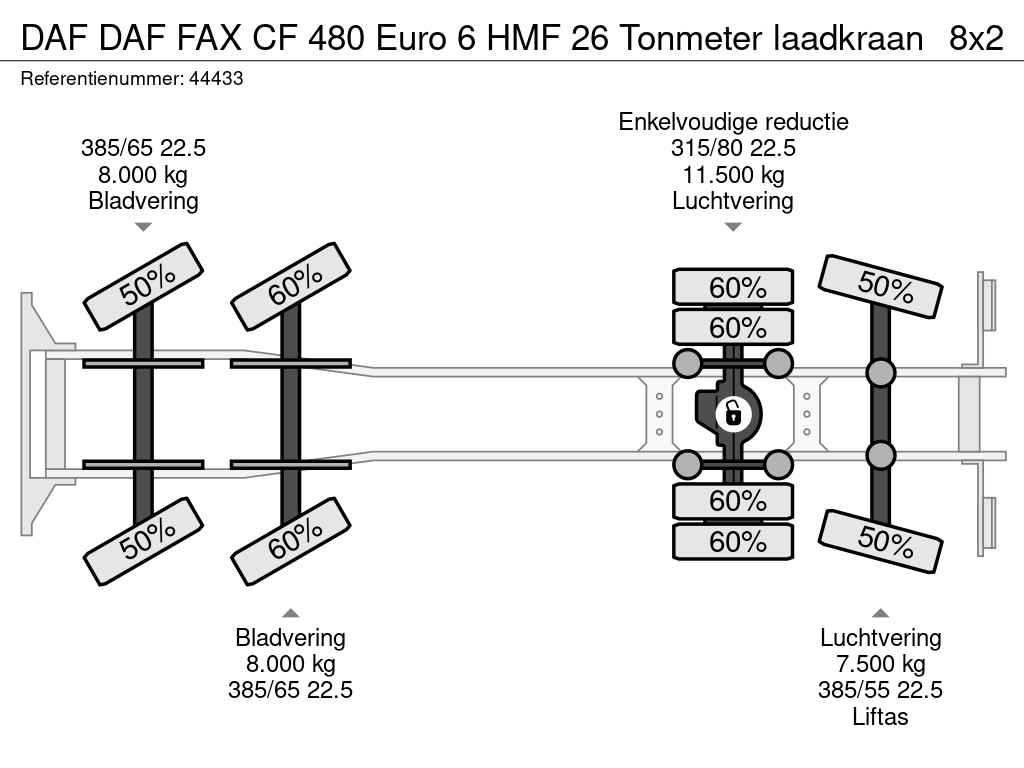 DAF DAF FAX CF 480 Euro 6 HMF 26 Tonmeter laadkraan 8x2
Referentienummer: 44433

385/65 22.5
8.000 kg
Bladvering

Enkelvoudige reductie
315/80 22.5
11.500 kg
Luchtvering

50%
60%
60%
60%
50%

50%
60%
60%
60%
50%

Bladvering
8.000 kg
385/65 22.5

Luchtvering
7.500 kg
385/55 22.5
Liftas