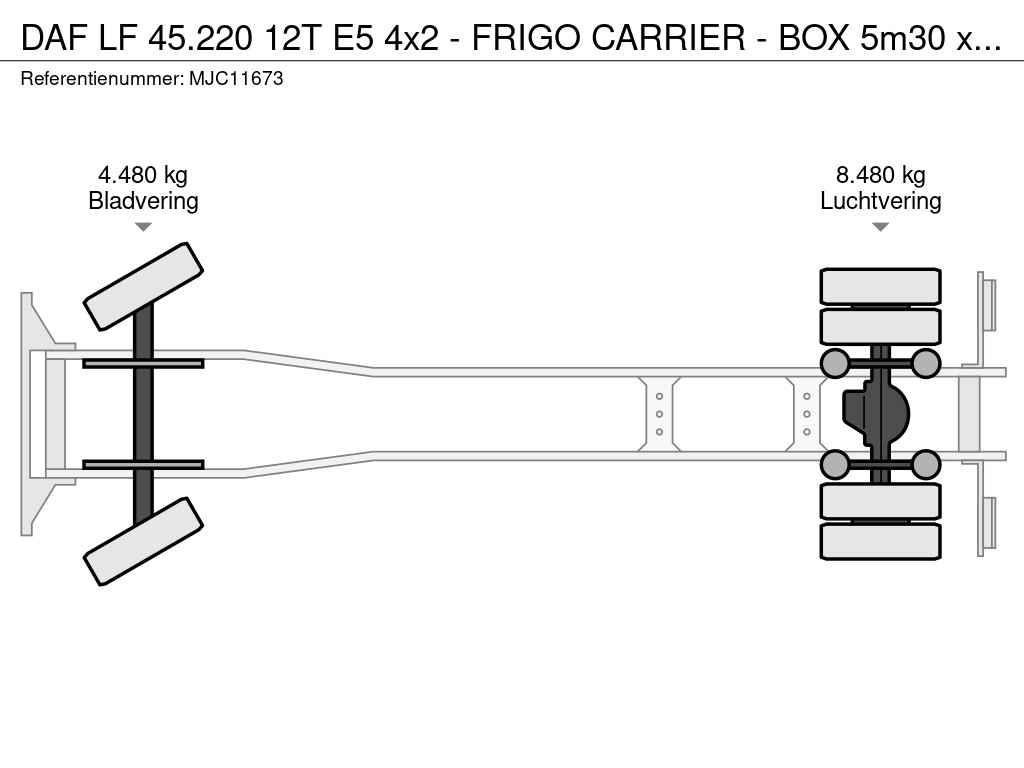 DAF LF 45.220 12T E5 4x2 - FRIGO CARRIER - BOX 5m30 x...
Referentienummer: MJC11673

4.480 kg
Bladvering

8.480 kg
Luchtvering