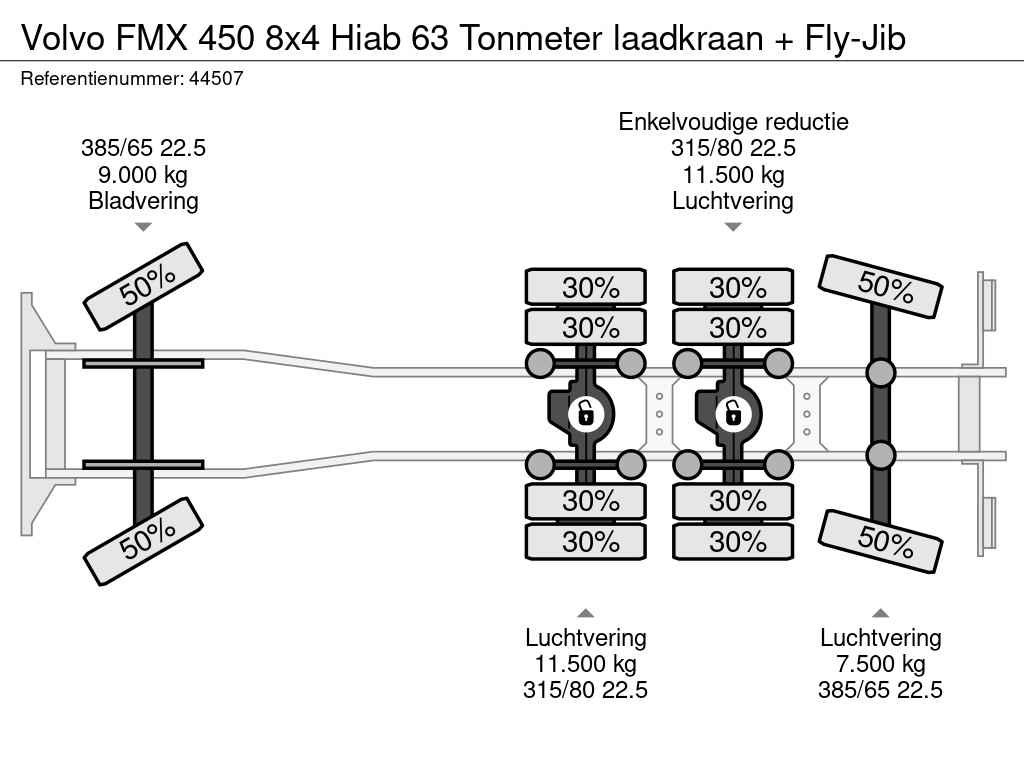 Volvo FMX 450 8x4 Hiab 63 Tonmeter laadkraan + Fly-Jib

Referentienummer: 44507

385/65 22.5
9.000 kg
Bladvering

Enkelvoudige reductie
315/80 22.5
11.500 kg
Luchtvering

50%
30%
30%
30%
30%
50%
50%
30%
30%
30%
30%
50%

Luchtvering
11.500 kg
315/80 22.5

Luchtvering
7.500 kg
385/65 22.5