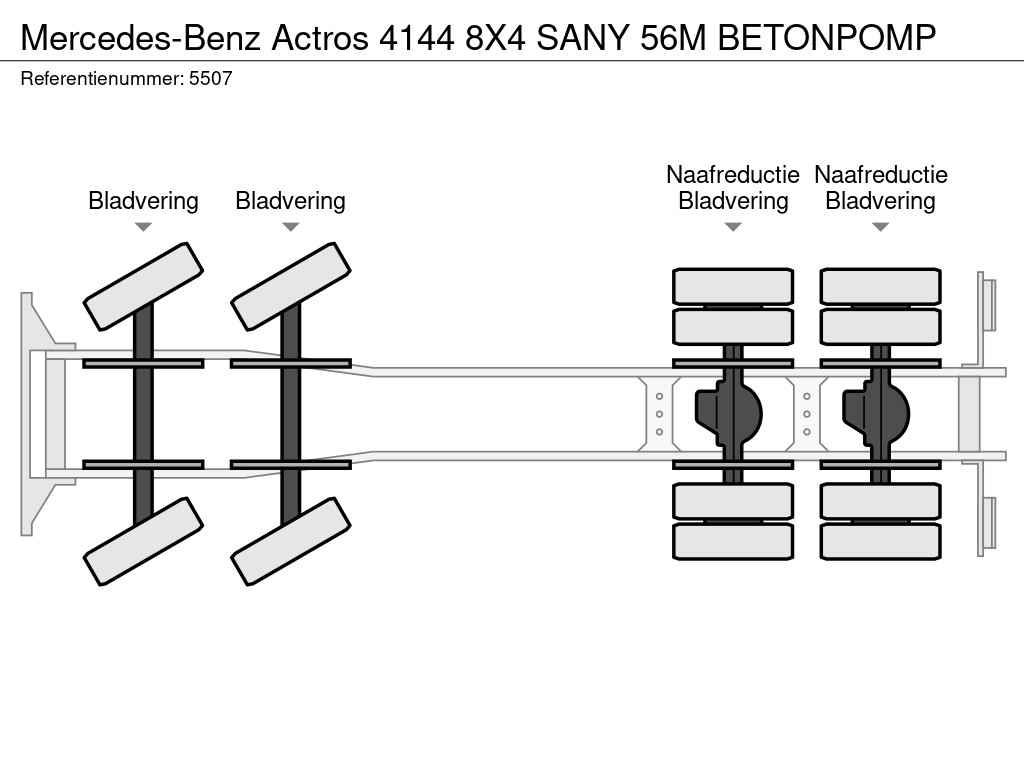 Mercedes-Benz Actros 4144 8X4 SANY 56M BETONPOMP

Referentienummer: 5507

Bladvering

Bladvering

Naafreductie
Bladvering

Naafreductie
Bladvering