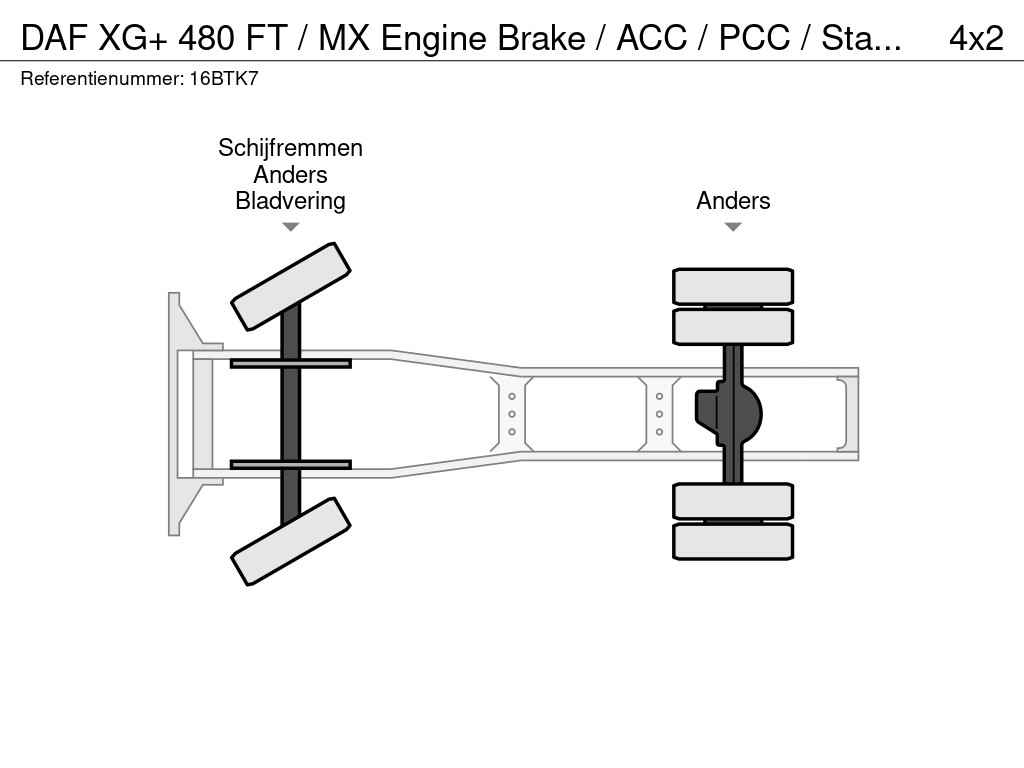 DAF XG+ 480 FT / MX Engine Brake / ACC / PCC / Sta... 4x2
Referentienummer: 16BTK7

Schijfremmen
Anders
Bladvering

Anders