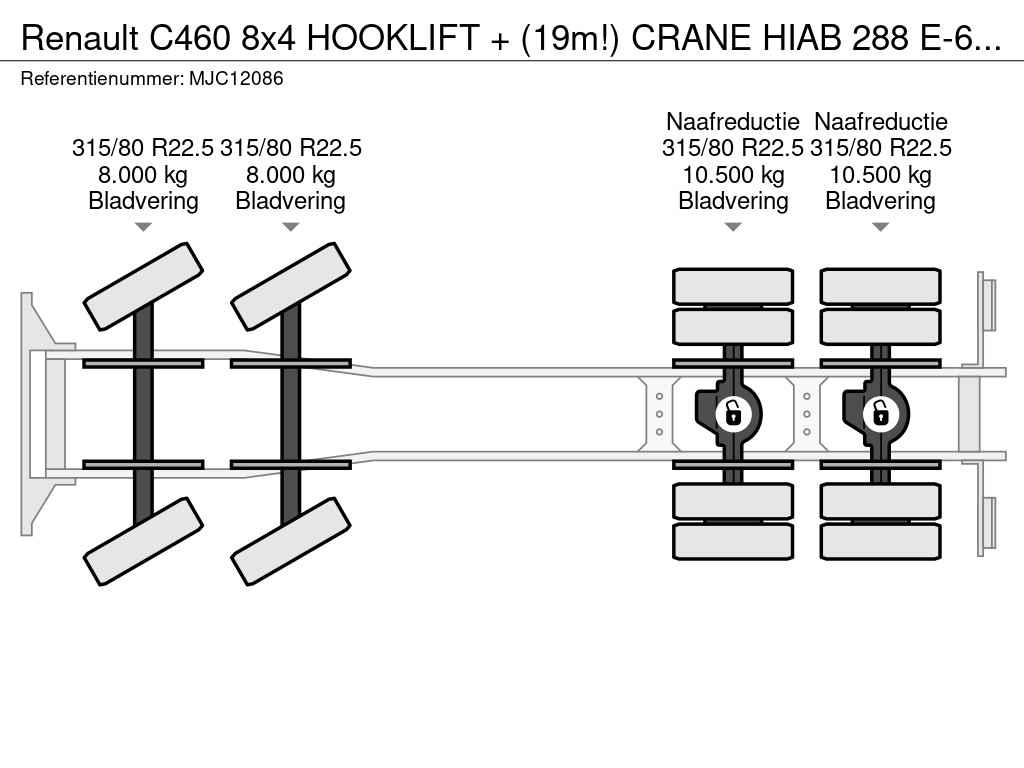 Renault C460 8x4 HOOKLIFT + (19m!) CRANE HIAB 288 E-6...

Referentienummer: MJC12086

315/80 R22.5
8.000 kg
Bladvering

315/80 R22.5
8.000 kg
Bladvering

Naafreductie
315/80 R22.5
10.500 kg
Bladvering

Naafreductie
315/80 R22.5
10.500 kg
Bladvering