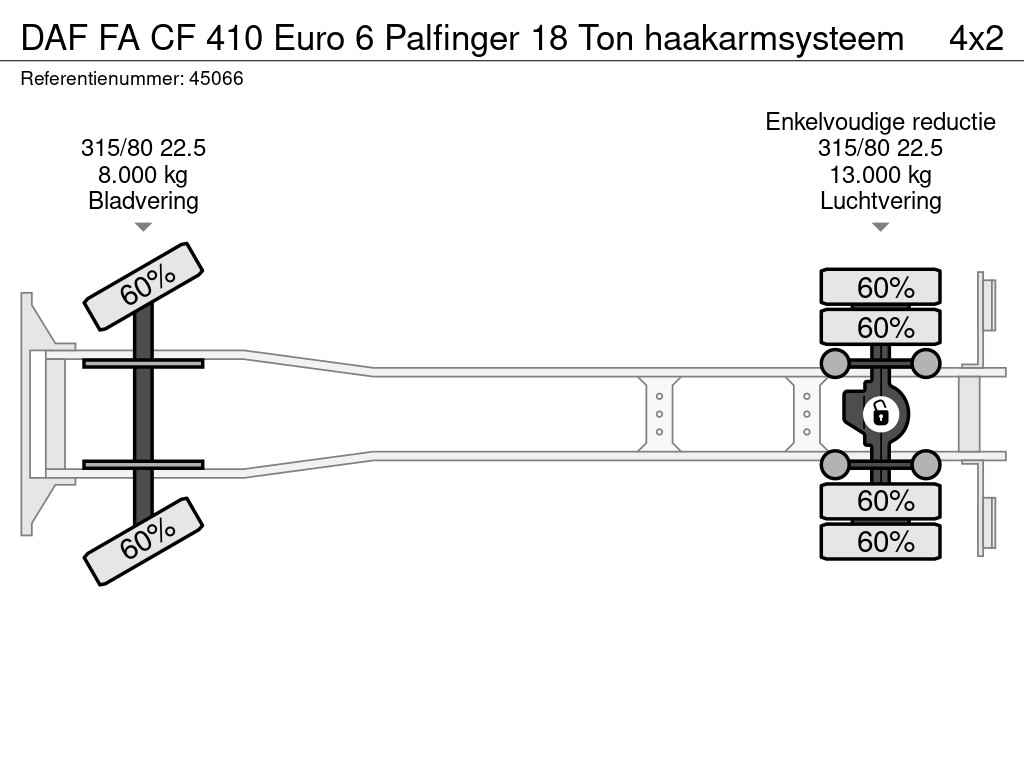 DAF FA CF 410 Euro 6 Palfinger 18 Ton haakarmsysteem 4x2
Referentienummer: 45066

315/80 22.5
8.000 kg
Bladvering

Enkelvoudige reductie
315/80 22.5
13.000 kg
Luchtvering

60%
60%
60%
60%
60%
60%