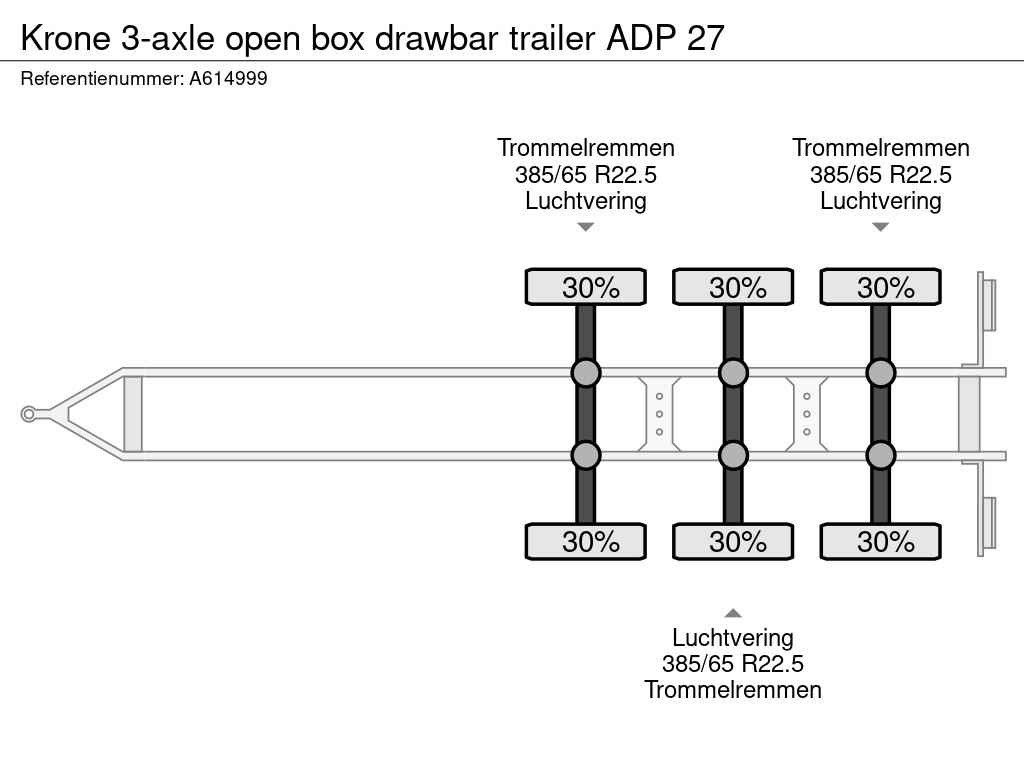 Krone 3-axle open box drawbar trailer ADP 27

Referentienummer: A614999

Trommelremmen
385/65 R22.5
Luchtvering

Trommelremmen
385/65 R22.5
Luchtvering

30%
30%
30%

30%
30%
30%

Luchtvering
385/65 R22.5
Trommelremmen