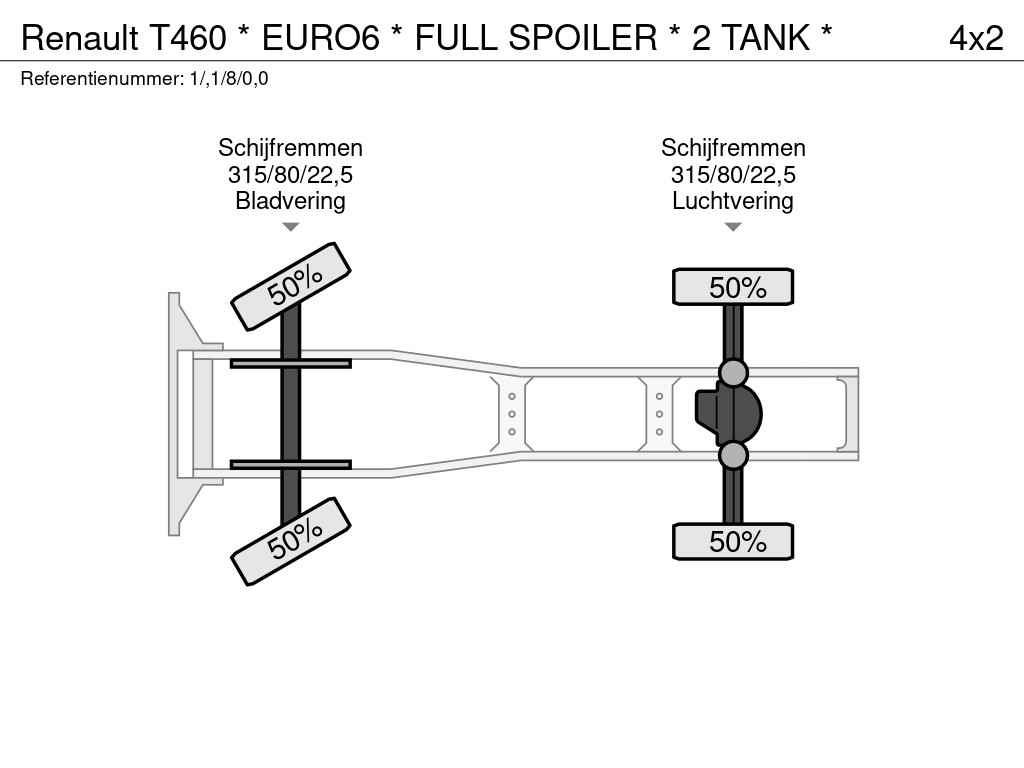 Renault T460 * EURO6 * FULL SPOILER * 2 TANK * 4x2
Referentienummer: 1/,1/8/0,0

Schijfremmen
315/80/22,5
Bladvering

Schijfremmen
315/80/22,5
Luchtvering

50%
50%
50%
50%