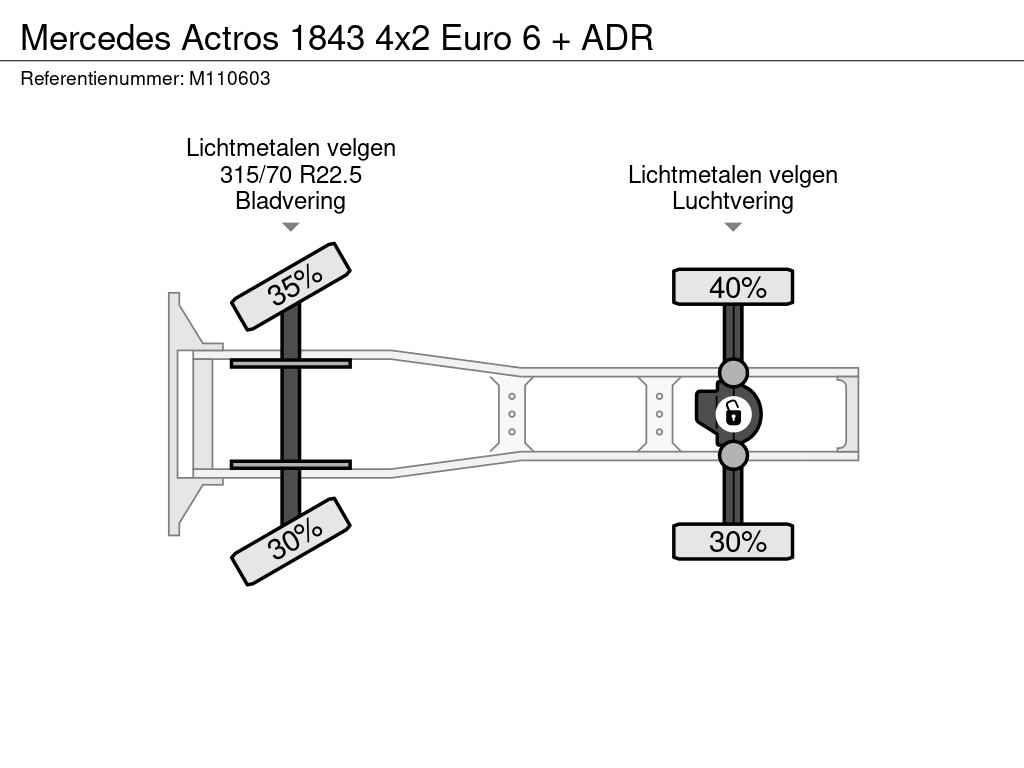 Mercedes Actros 1843 4x2 Euro 6 + ADR
Referentienummer: M110603

Lichtmetalen velgen
315/70 R22.5
Bladvering

Lichtmetalen velgen
Luchtvering

35%

30%

40%

30%