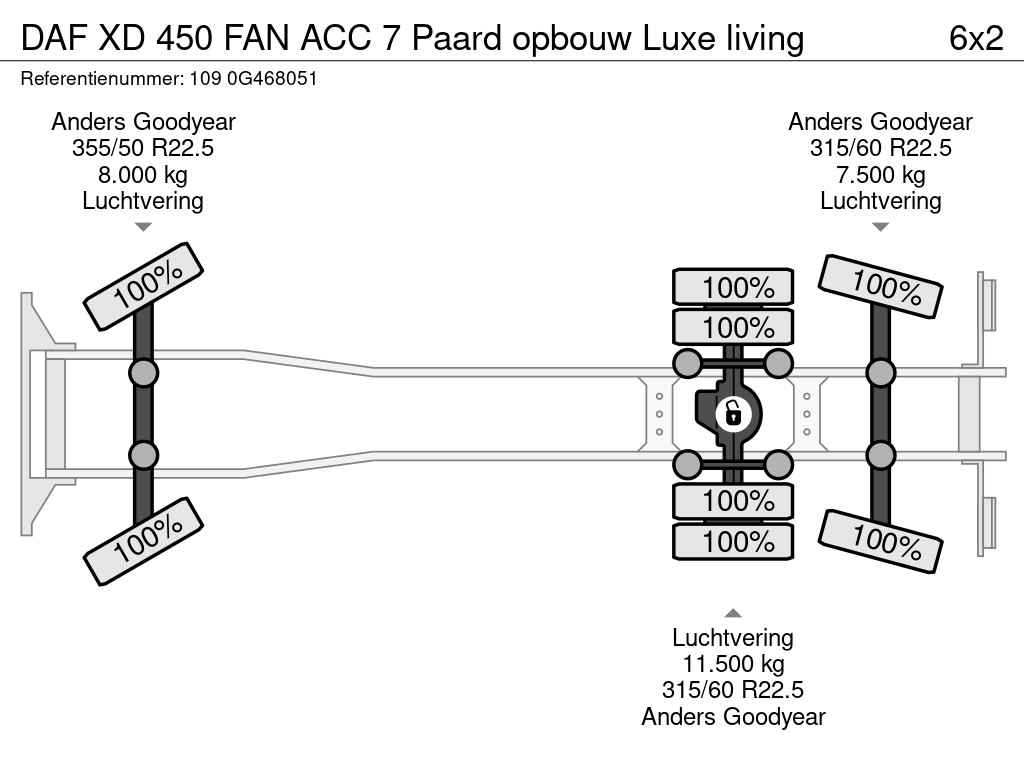 DAF XD 450 FAN ACC 7 Paard opbouw Luxe living

6x2

Referentienummer: 109 0G468051

Anders Goodyear
355/50 R22.5
8.000 kg
Luchtvering

Anders Goodyear
315/60 R22.5
7.500 kg
Luchtvering

100%

100%

100%

100%

100%

100%

100%

100%

Luchtvering
11.500 kg
315/60 R22.5
Anders Goodyear