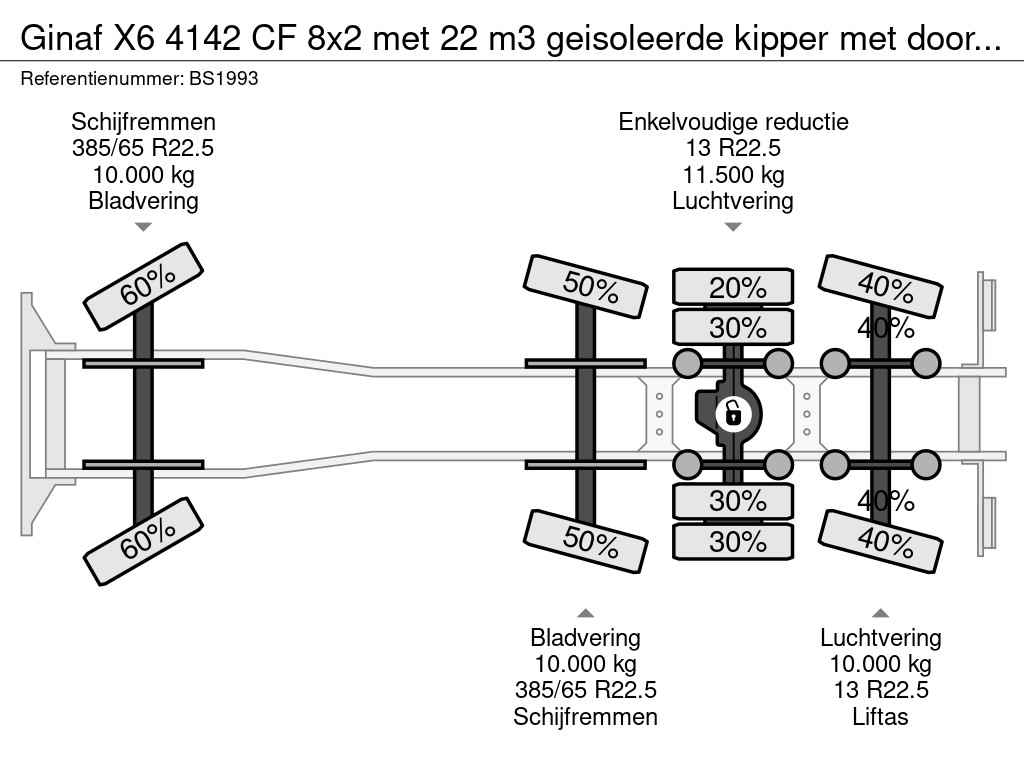 Ginaf X6 4142 CF 8x2 met 22 m3 geisoleerde kipper met door...
Referentienummer: BS1993

Schijfremmen
385/65 R22.5
10.000 kg
Bladvering

Enkelvoudige reductie
13 R22.5
11.500 kg
Luchtvering

60%
50%
20%
30%
40%
40%

60%
50%
30%
30%
40%
40%

Bladvering
10.000 kg
385/65 R22.5
Schijfremmen

Luchtvering
10.000 kg
13 R22.5
Liftas