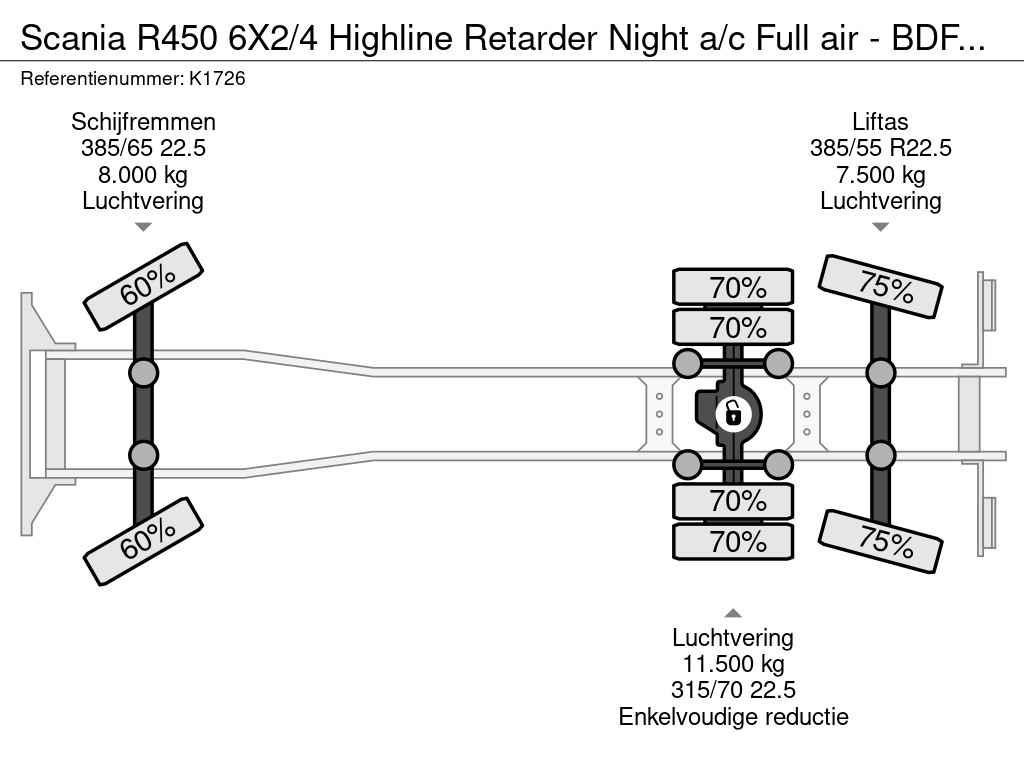 Scania R450 6X2/4 Highline Retarder Night a/c Full air - BDF...
Referentienummer: K1726

Schijfremmen
385/65 22.5
8.000 kg
Luchtvering

Liftas
385/55 R22.5
7.500 kg
Luchtvering

60%
60%
70%
70%
70%
70%
75%
75%

Luchtvering
11.500 kg
315/70 22.5
Enkelvoudige reductie