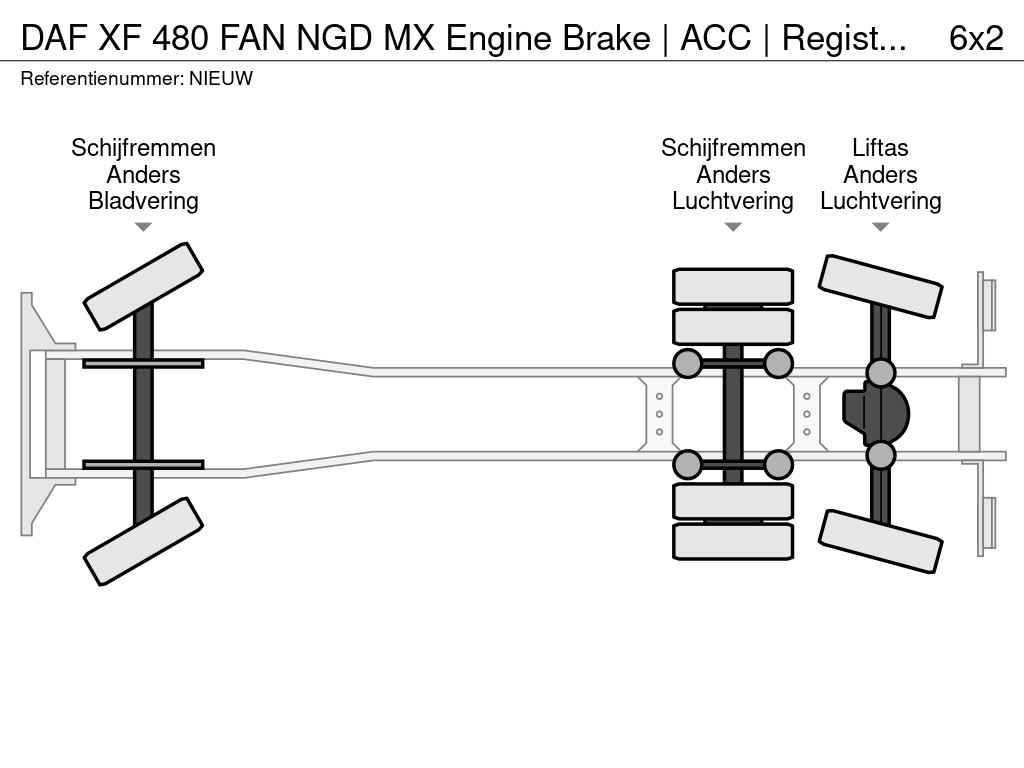 DAF XF 480 FAN NGD MX Engine Brake | ACC | Regist... 6x2

Referentienummer: NIEUW

Schijfremmen
Anders
Bladvering

Schijfremmen
Anders
Luchtvering

Liftas
Anders
Luchtvering