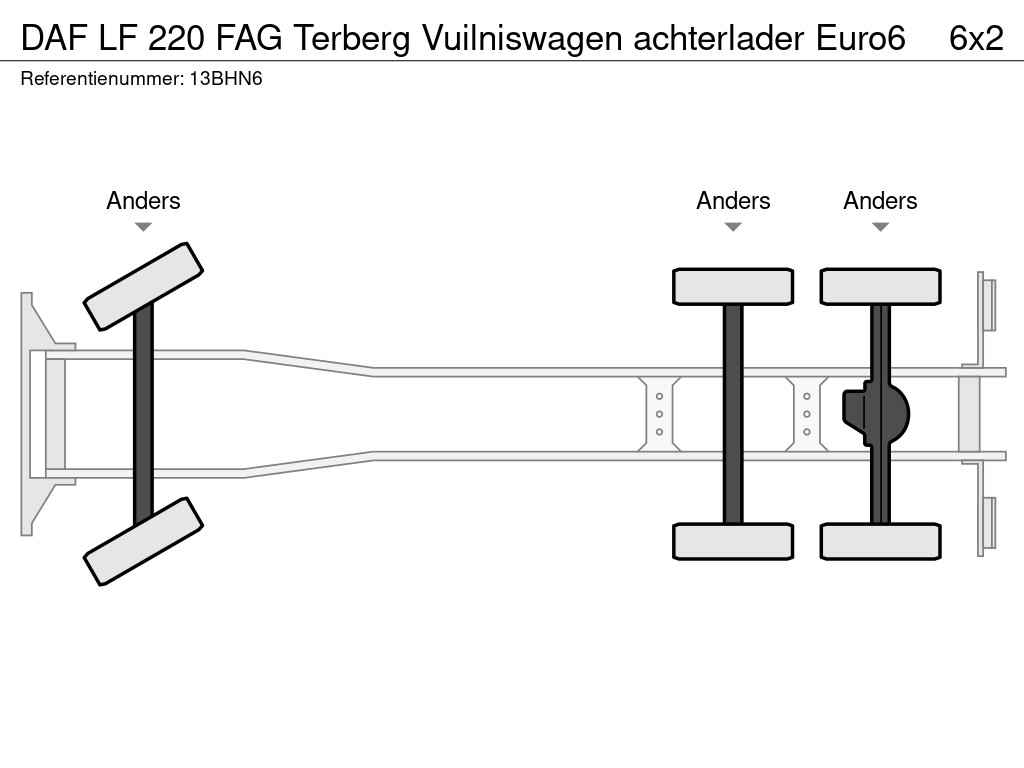 DAF LF 220 FAG Terberg Vuilniswagen achterlader Euro6 6x2
Referentienummer: 13BHN6

Anders

Anders

Anders