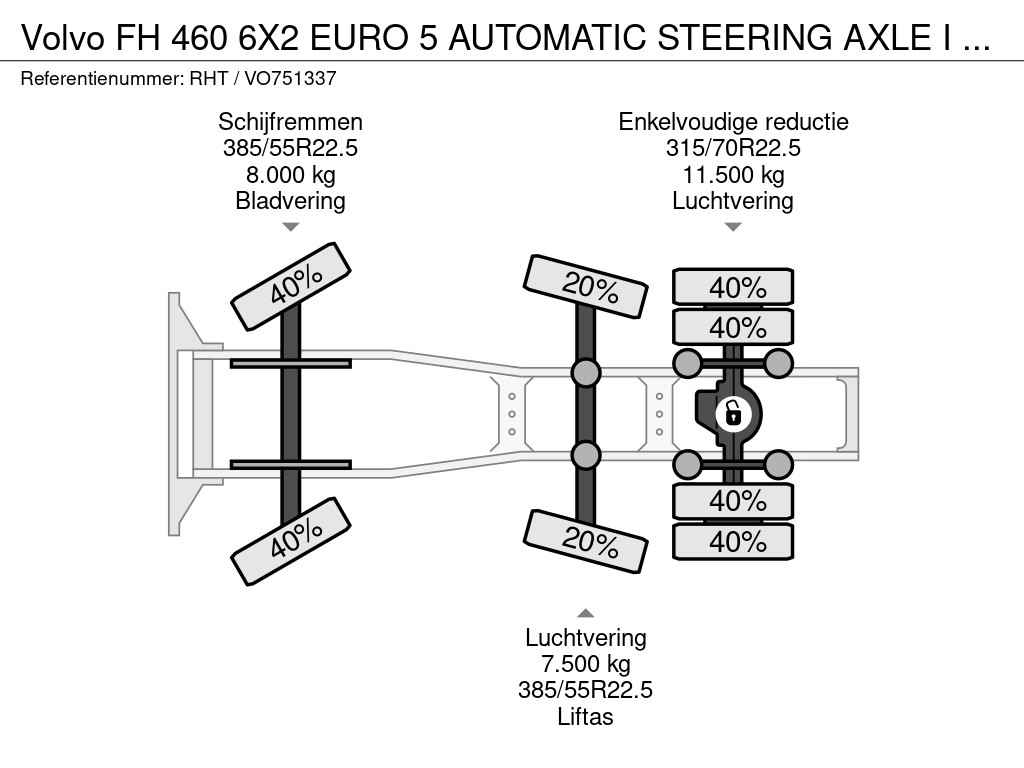 Volvo FH 460 6X2 EURO 5 AUTOMATIC STEERING AXLE I ...
Referentienummer: RHT / VO751337

Schijfremmen
385/55R22.5
8.000 kg
Bladvering

Enkelvoudige reductie
315/70R22.5
11.500 kg
Luchtvering

40%
20%
40%
40%
40%
20%
40%
40%

Luchtvering
7.500 kg
385/55R22.5
Liftas