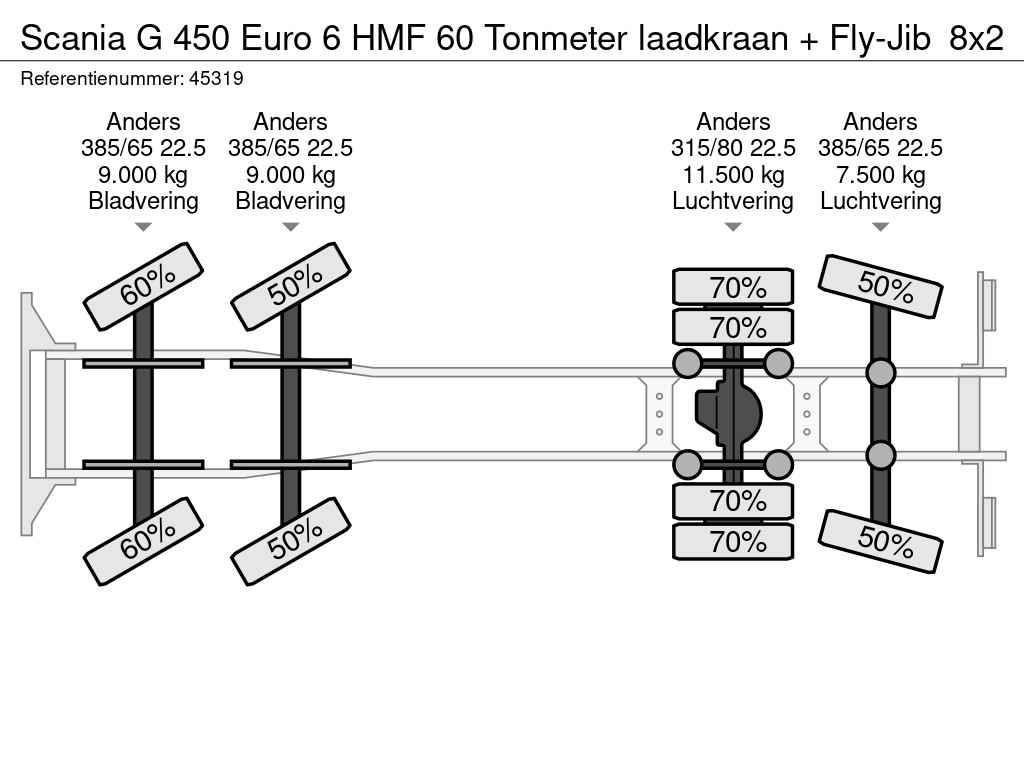 Scania G 450 Euro 6 HMF 60 Tonmeter laadkraan + Fly-Jib 8x2
Referentienummer: 45319

Anders
385/65 22.5
9.000 kg
Bladvering

Anders
385/65 22.5
9.000 kg
Bladvering

Anders
315/80 22.5
11.500 kg
Luchtvering

Anders
385/65 22.5
7.500 kg
Luchtvering

60%
50%
70%
70%
50%
60%
50%
70%
70%
50%