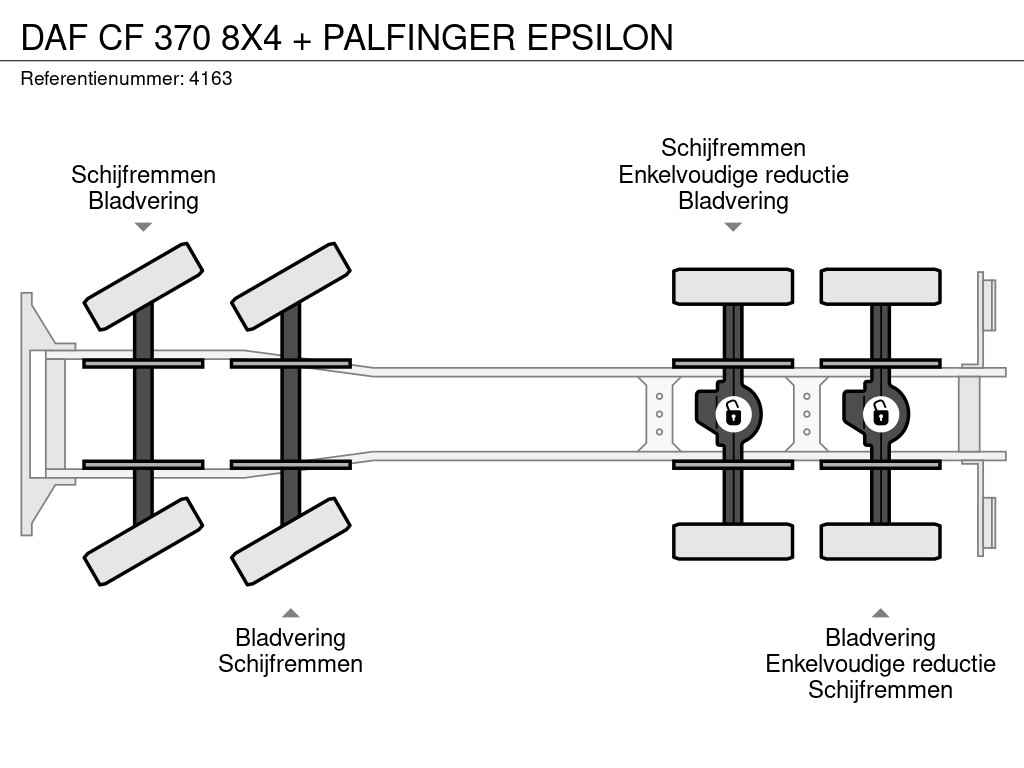 DAF CF 370 8X4 + PALFINGER EPSILON
Referentienummer: 4163

Schijfremmen
Bladvering

Schijfremmen
Enkelvoudige reductie
Bladvering

Bladvering
Schijfremmen

Bladvering
Enkelvoudige reductie
Schijfremmen