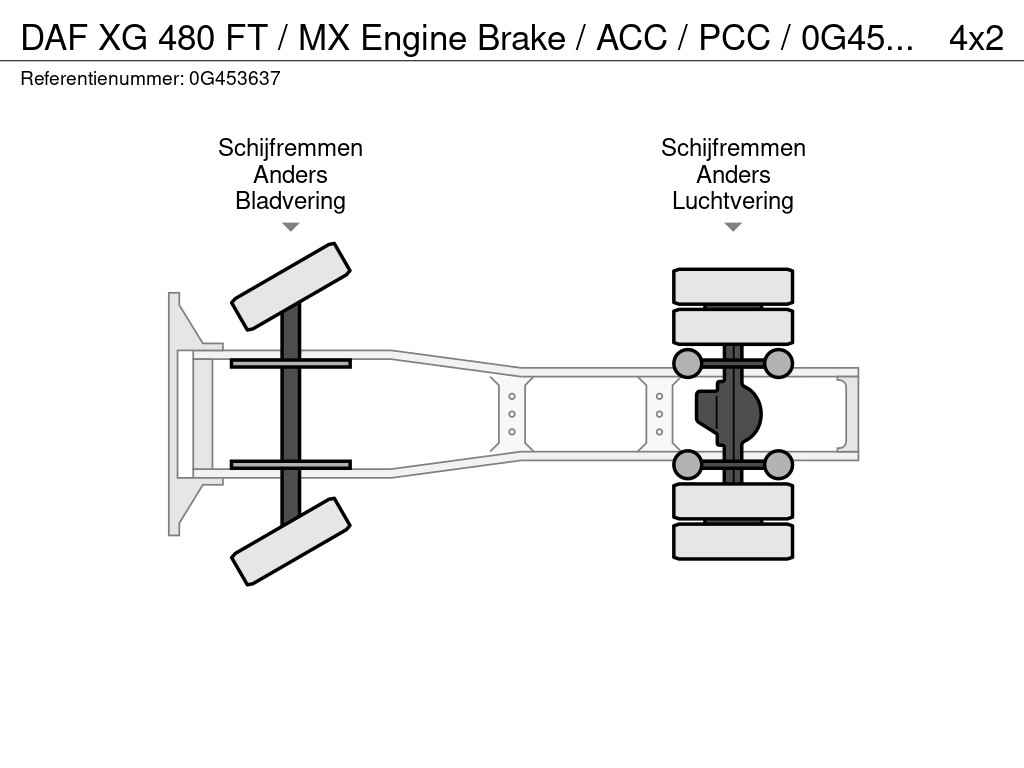 DAF XG 480 FT / MX Engine Brake / ACC / PCC / 0G45... 4x2
Referentienummer: 0G453637

Schijfremmen
Anders
Bladvering

Schijfremmen
Anders
Luchtvering