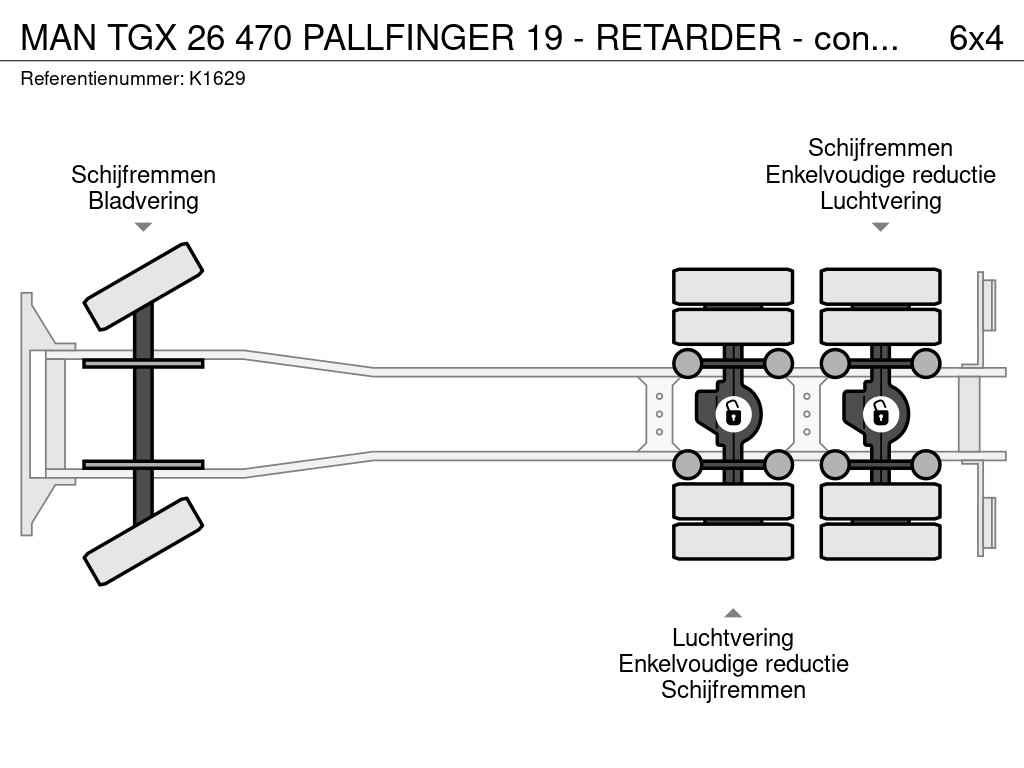 MAN TGX 26 470 PALLFINGER 19 - RETARDER - con...

6x4

Referentienummer: K1629

Schijfremmen
Bladvering

Schijfremmen
Enkelvoudige reductie
Luchtvering

Luchtvering
Enkelvoudige reductie
Schijfremmen