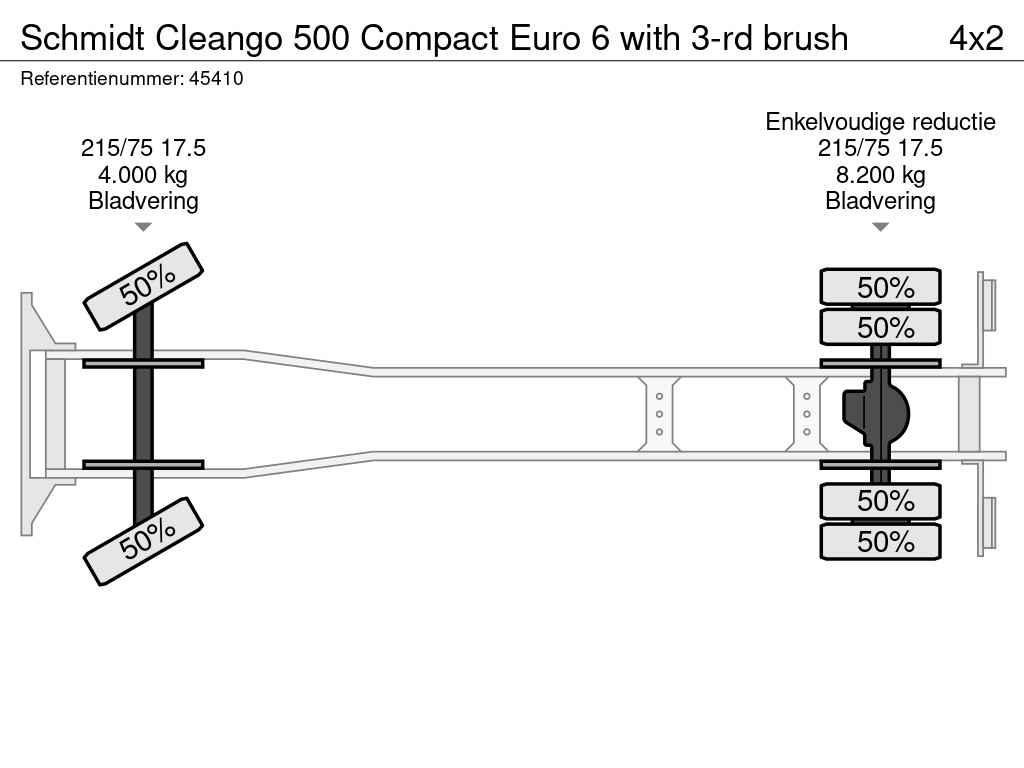 Schmidt Cleango 500 Compact Euro 6 with 3-rd brush

4x2

Referentienummer: 45410

215/75 17.5
4.000 kg
Bladvering

Enkelvoudige reductie
215/75 17.5
8.200 kg
Bladvering

50%

50%

50%

50%

50%

50%