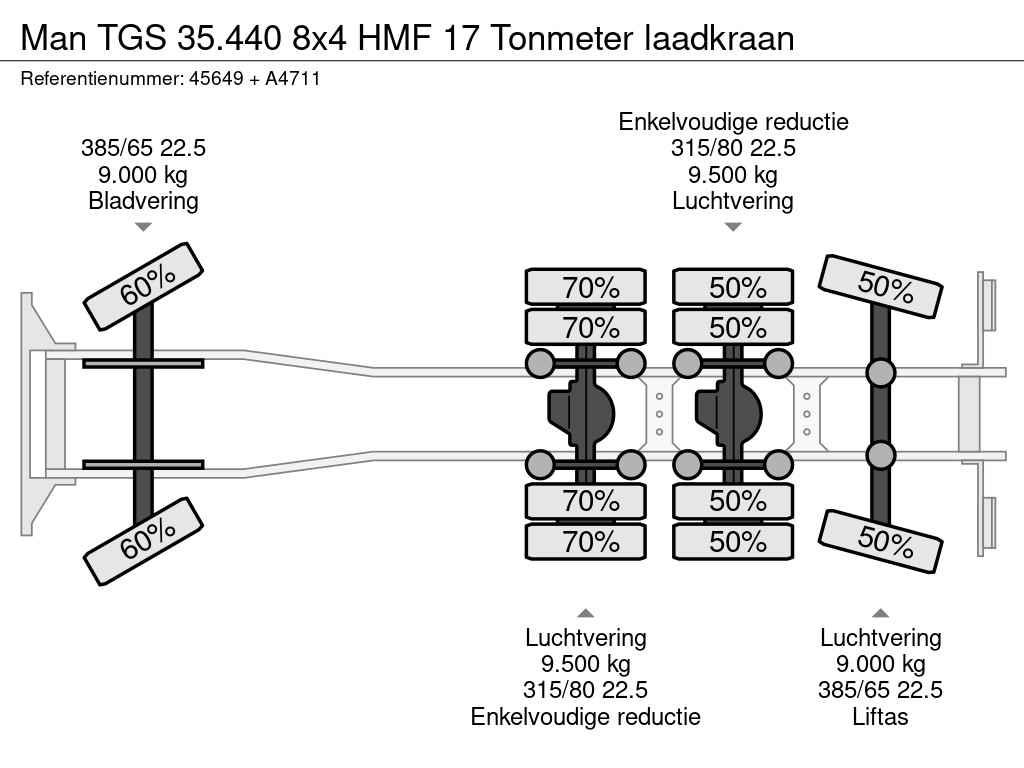 Man TGS 35.440 8x4 HMF 17 Tonmeter laadkraan
Referentienummer: 45649 + A4711

385/65 22.5
9.000 kg
Bladvering

Enkelvoudige reductie
315/80 22.5
9.500 kg
Luchtvering

60%
70%
70%
50%
50%
50%

60%
70%
70%
50%
50%
50%

Luchtvering
9.500 kg
315/80 22.5
Enkelvoudige reductie

Luchtvering
9.000 kg
385/65 22.5
Liftas