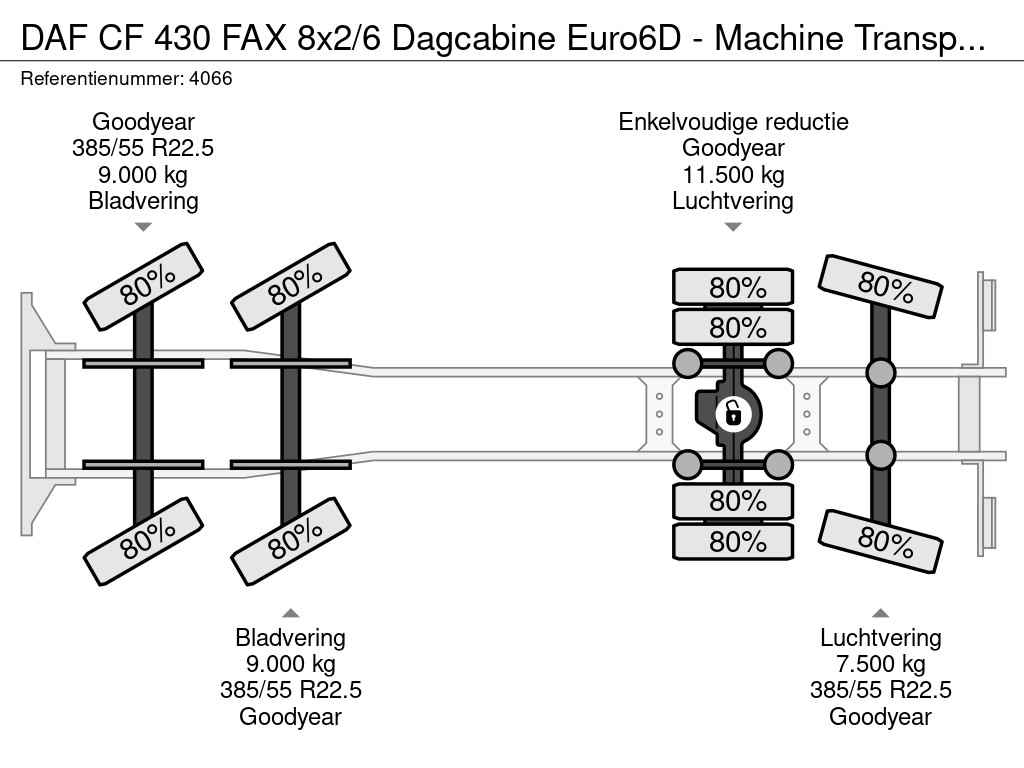 DAF CF 430 FAX 8x2/6 Dagcabine Euro6D - Machine Transp...
Referentienummer: 4066

Goodyear
385/55 R22.5
9.000 kg
Bladvering

Enkelvoudige reductie
Goodyear
11.500 kg
Luchtvering

80%
80%
80%
80%
80%
80%
80%
80%
80%
80%
80%
80%

Bladvering
9.000 kg
385/55 R22.5
Goodyear

Luchtvering
7.500 kg
385/55 R22.5
Goodyear