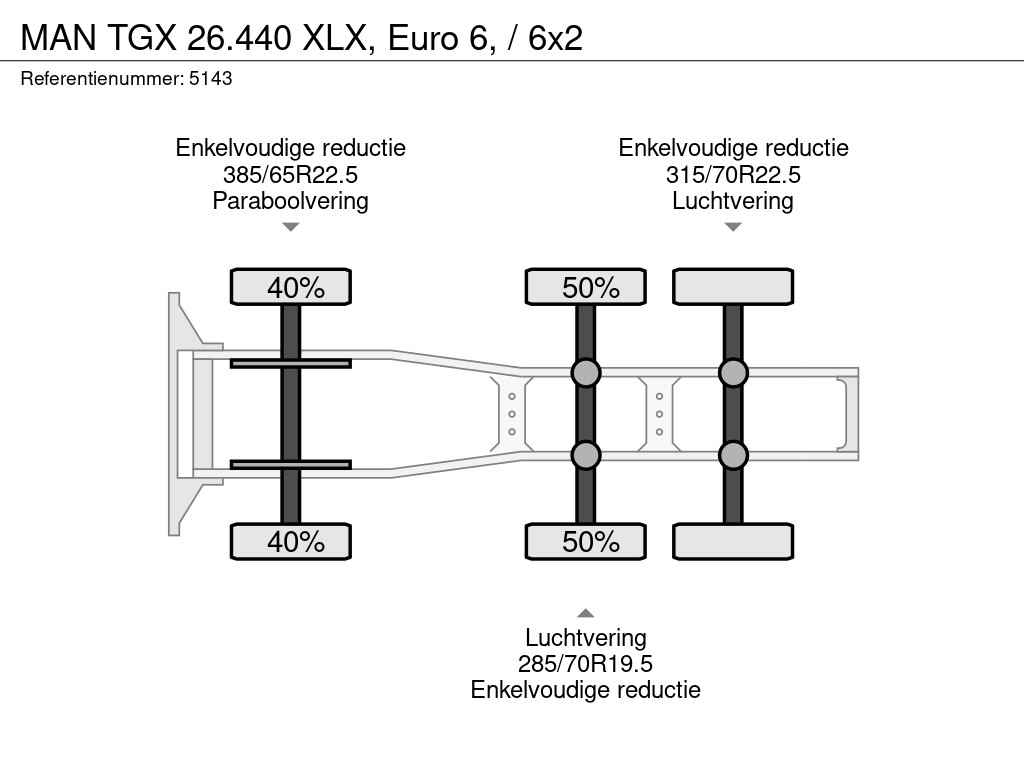 MAN TGX 26.440 XLX, Euro 6, / 6x2
Referentienummer: 5143

Enkelvoudige reductie
385/65R22.5
Paraboolvering

Enkelvoudige reductie
315/70R22.5
Luchtvering

40%
50%
40%
50%

Luchtvering
285/70R19.5
Enkelvoudige reductie