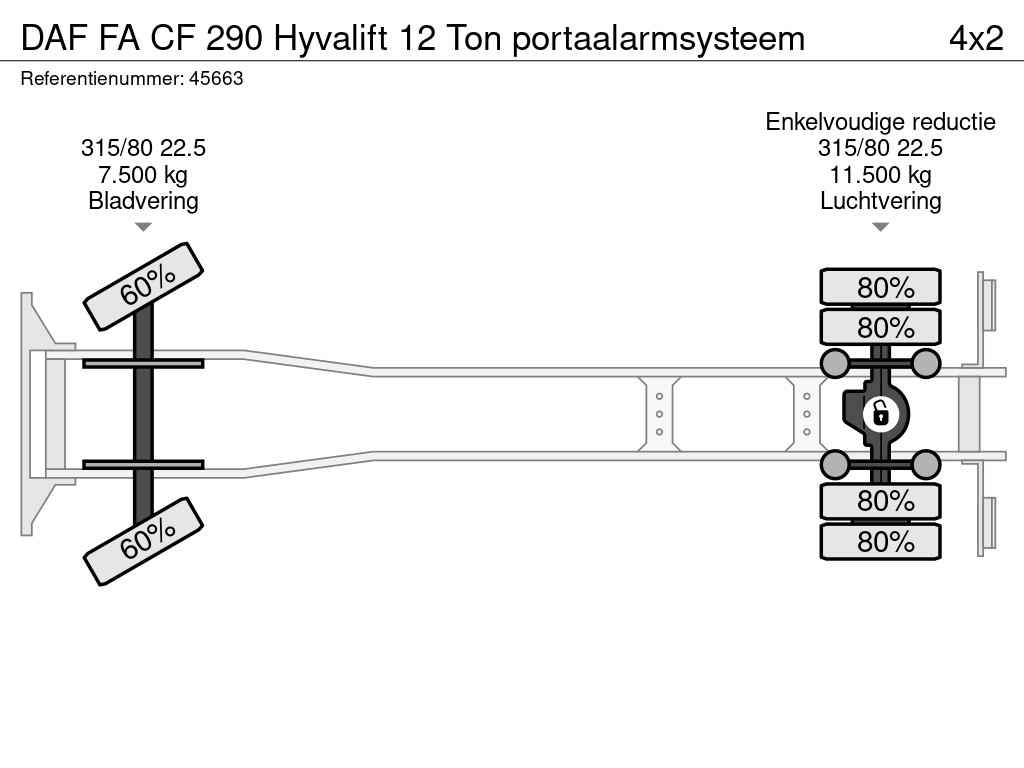 DAF FA CF 290 Hyvalift 12 Ton portaalarmsysteem 4x2

Referentienummer: 45663

315/80 22.5
7.500 kg
Bladvering

Enkelvoudige reductie
315/80 22.5
11.500 kg
Luchtvering

60%
60%
80%
80%
80%
80%