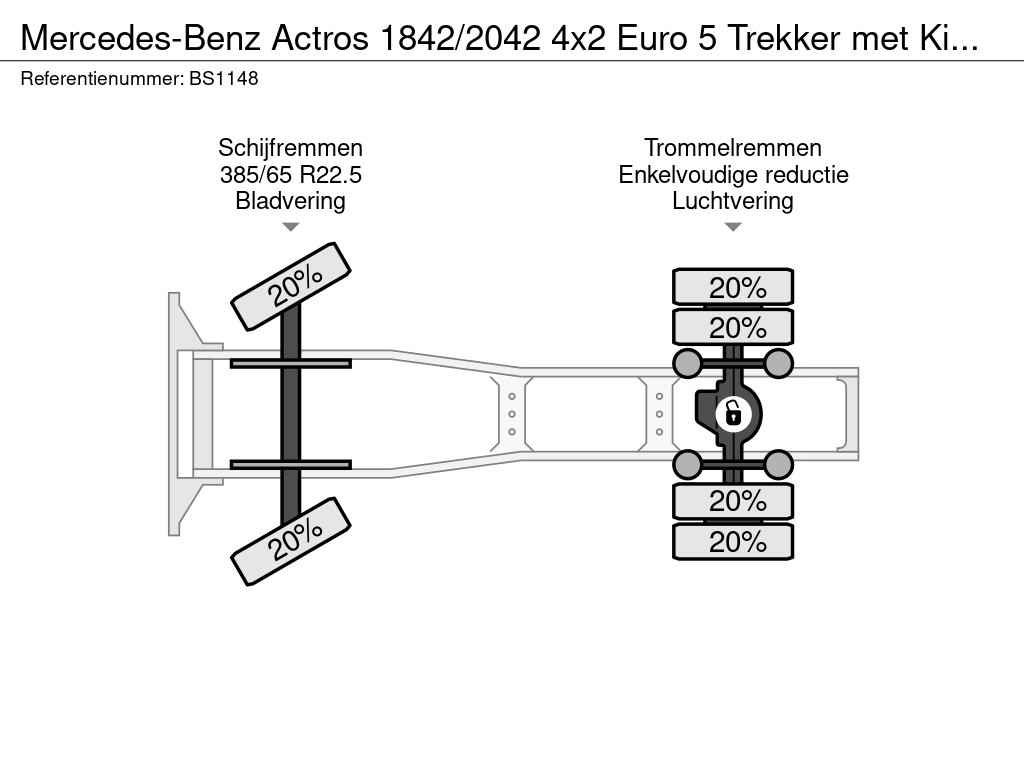 Mercedes-Benz Actros 1842/2042 4x2 Euro 5 Trekker met Ki...

Referentienummer: BS1148

Schijfremmen
385/65 R22.5
Bladvering

Trommelremmen
Enkelvoudige reductie
Luchtvering

20%

20%

20%
20%
20%
20%