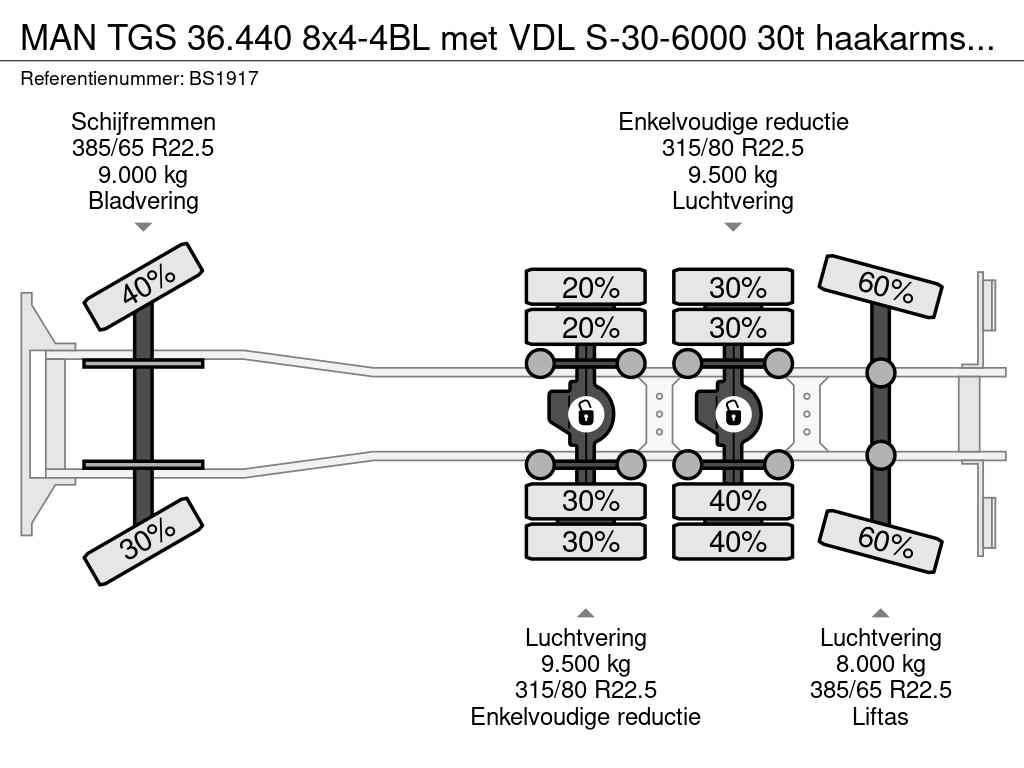 MAN TGS 36.440 8x4-4BL met VDL S-30-6000 30t haakarms...

Referentienummer: BS1917

Schijfremmen
385/65 R22.5
9.000 kg
Bladvering

Enkelvoudige reductie
315/80 R22.5
9.500 kg
Luchtvering

40%

30%

20%
20%

30%
30%

30%
30%

40%
40%

60%

60%

Luchtvering
9.500 kg
315/80 R22.5
Enkelvoudige reductie

Luchtvering
8.000 kg
385/65 R22.5
Liftas