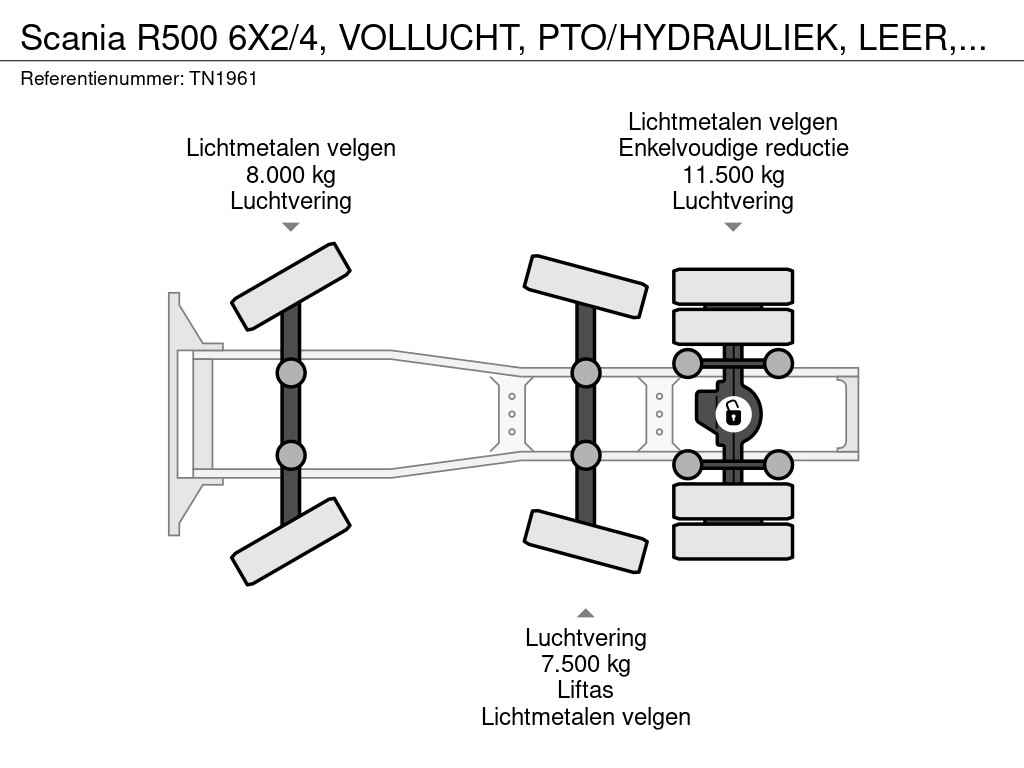 Scania R500 6X2/4, VOLLUCHT, PTO/HYDRAULIEK, LEER,...
Referentienummer: TN1961

Lichtmetalen velgen
8.000 kg
Luchtvering

Lichtmetalen velgen
Enkelvoudige reductie
11.500 kg
Luchtvering

Luchtvering
7.500 kg
Liftas
Lichtmetalen velgen