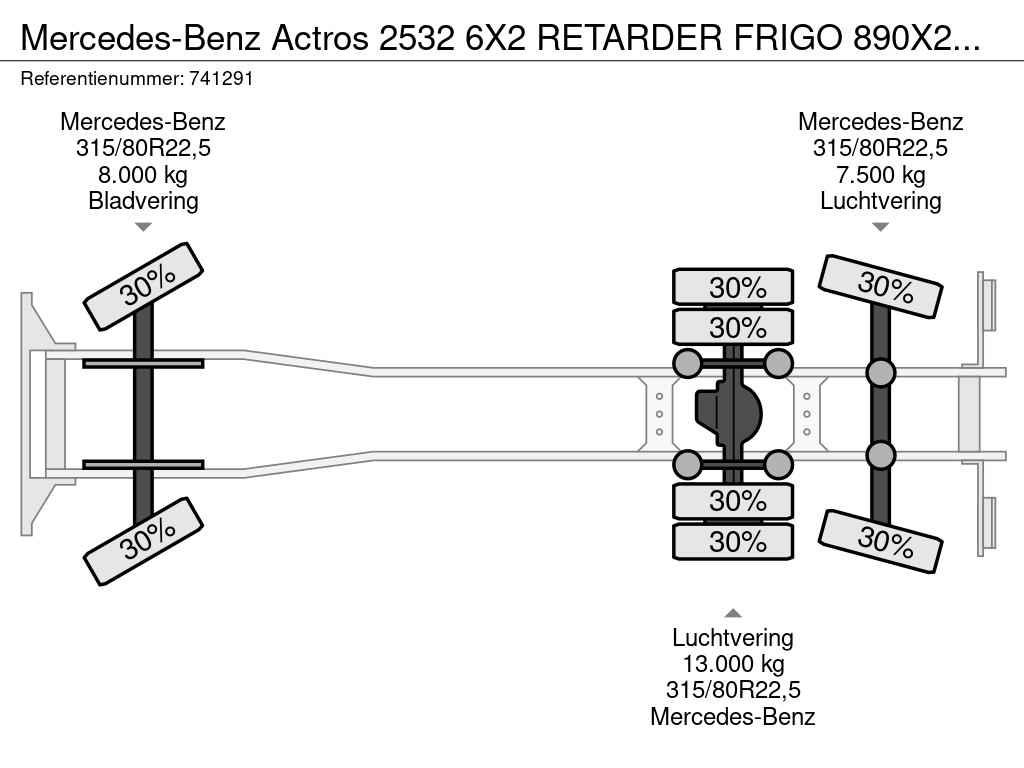 Mercedes-Benz Actros 2532 6X2 RETARDER FRIGO 890X2...
Referentienummer: 741291

Mercedes-Benz
315/80R22,5
8.000 kg
Bladvering

Mercedes-Benz
315/80R22,5
7.500 kg
Luchtvering

30%
30%
30%
30%
30%
30%
30%
30%

Luchtvering
13.000 kg
315/80R22,5
Mercedes-Benz