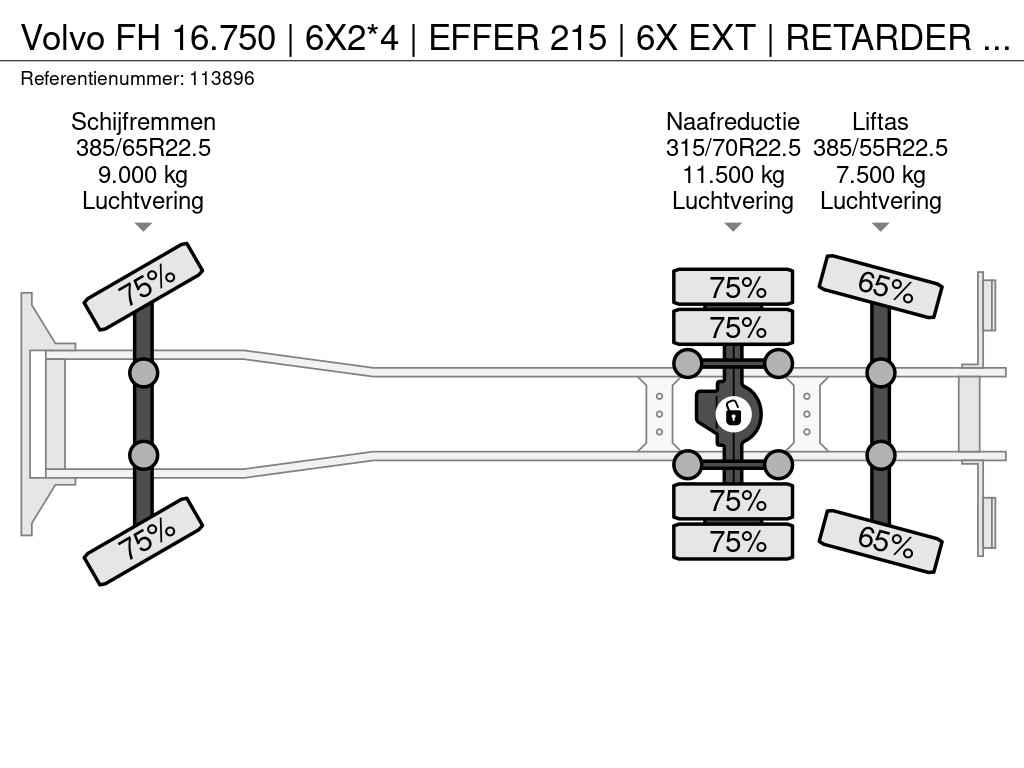 Volvo FH 16.750 | 6X2*4 | EFFER 215 | 6X EXT | RETARDER ...
Referentienummer: 113896

Schijfremmen
385/65R22.5
9.000 kg
Luchtvering

Naafreductie
315/70R22.5
11.500 kg
Luchtvering

Liftas
385/55R22.5
7.500 kg
Luchtvering

75%
75%

75%
75%
75%
75%

65%
65%