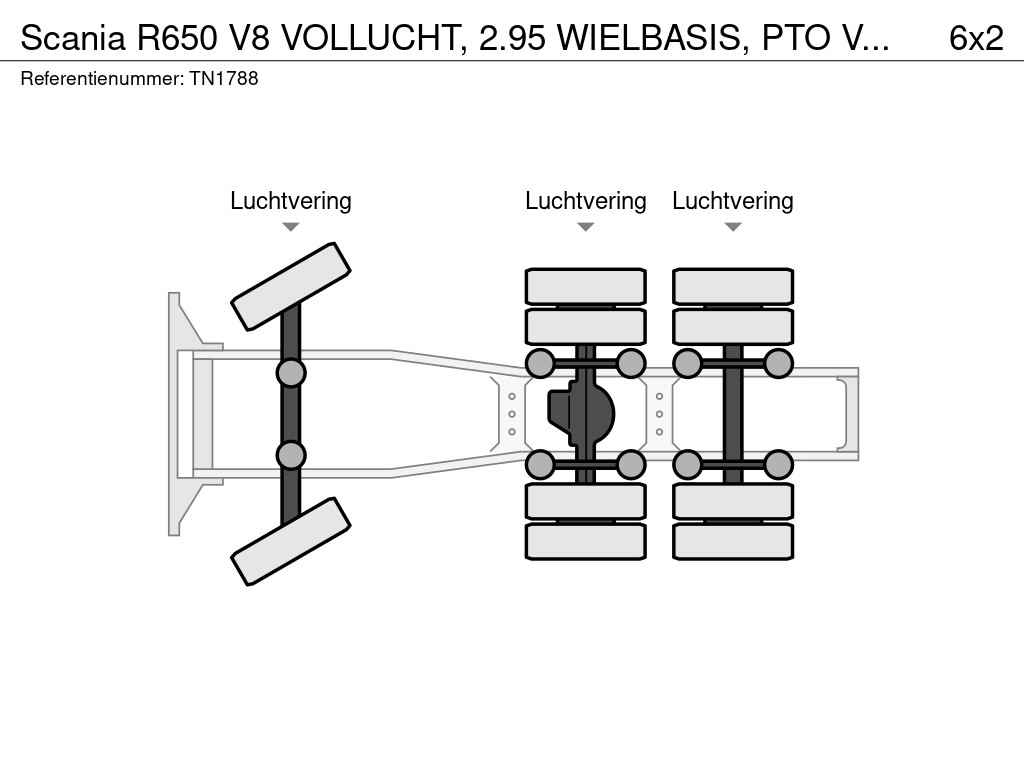 Scania R650 V8 VOLLUCHT, 2.95 WIELBASIS, PTO V... 6x2
Referentienummer: TN1788

Luchtvering

Luchtvering

Luchtvering