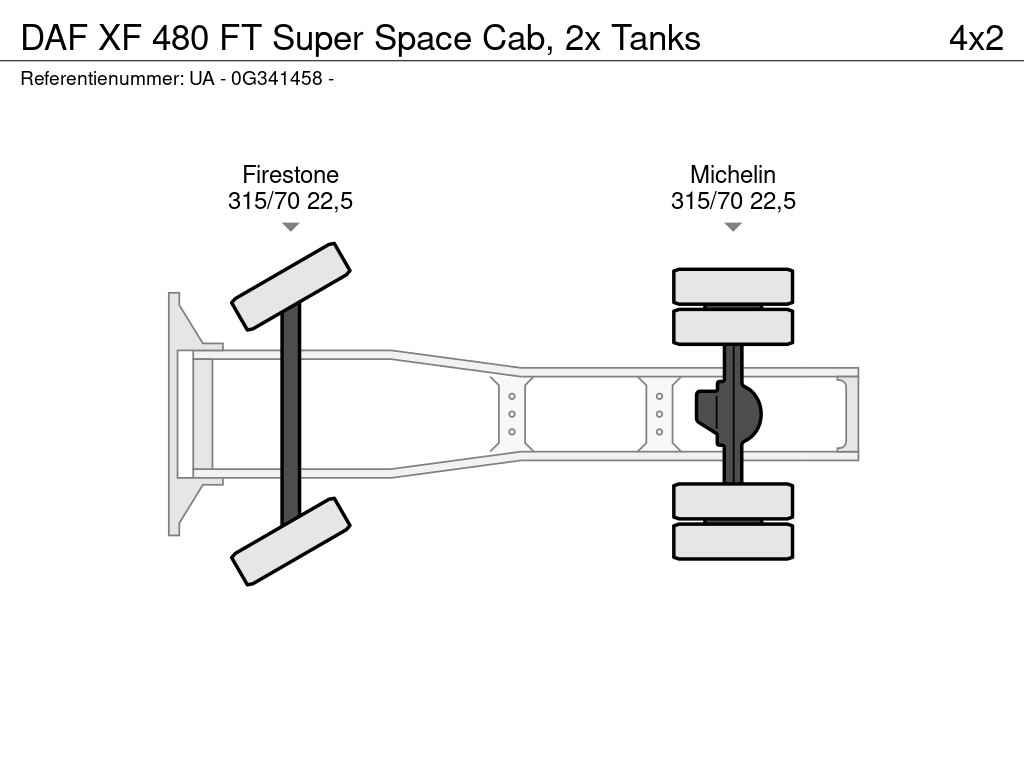 DAF XF 480 FT Super Space Cab, 2x Tanks 4x2
Referentienummer: UA - 0G341458 -

Firestone
315/70 22,5

Michelin
315/70 22,5