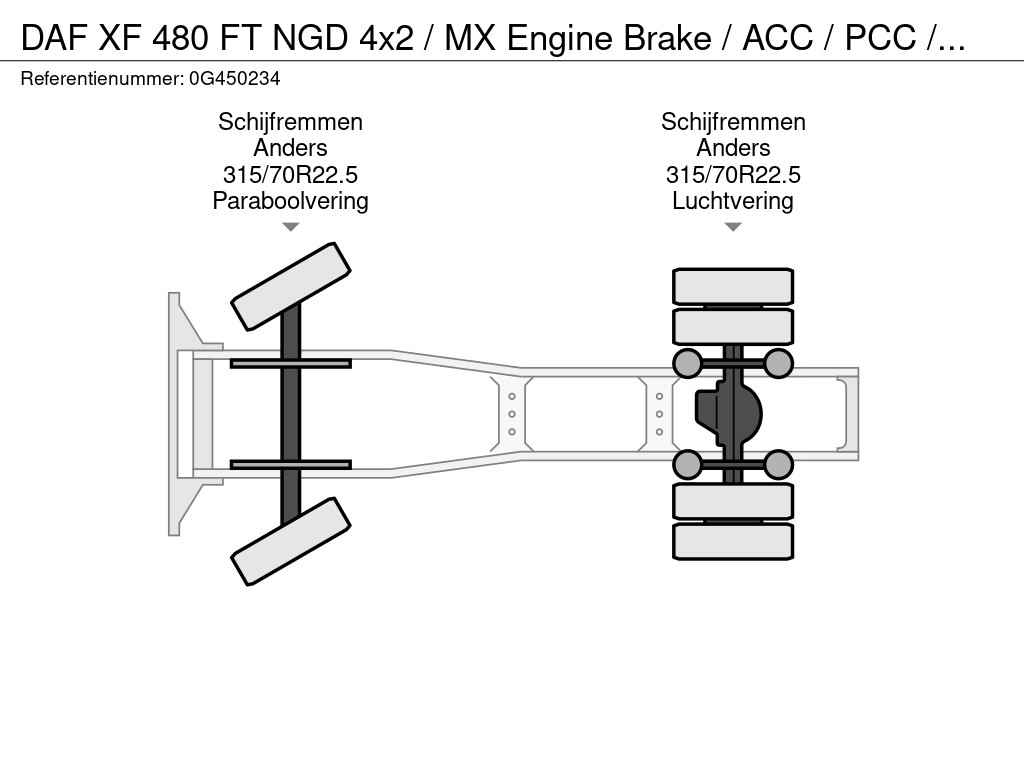 DAF XF 480 FT NGD 4x2 / MX Engine Brake / ACC / PCC /...

Referentienummer: 0G450234

Schijfremmen
Anders
315/70R22.5
Paraboolvering

Schijfremmen
Anders
315/70R22.5
Luchtvering