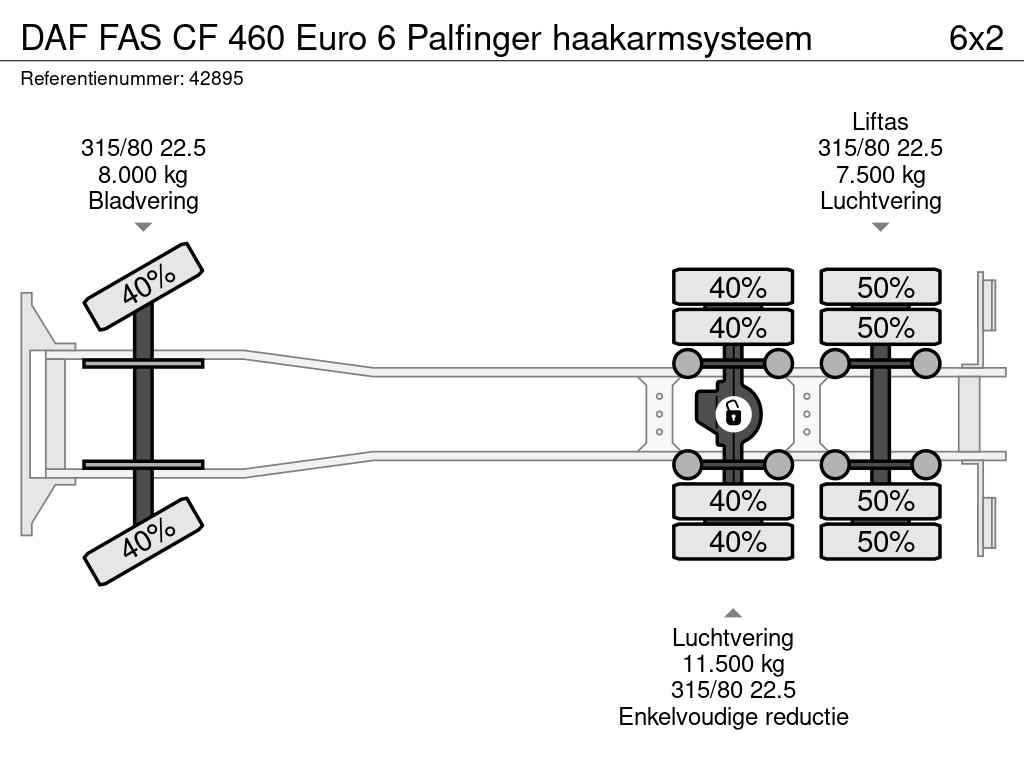 DAF FAS CF 460 Euro 6 Palfinger haakarmsysteem 6x2
Referentienummer: 42895

315/80 22.5
8.000 kg
Bladvering

Liftas
315/80 22.5
7.500 kg
Luchtvering

40%
40%

40%
40%
40%
40%

50%
50%
50%
50%

Luchtvering
11.500 kg
315/80 22.5
Enkelvoudige reductie