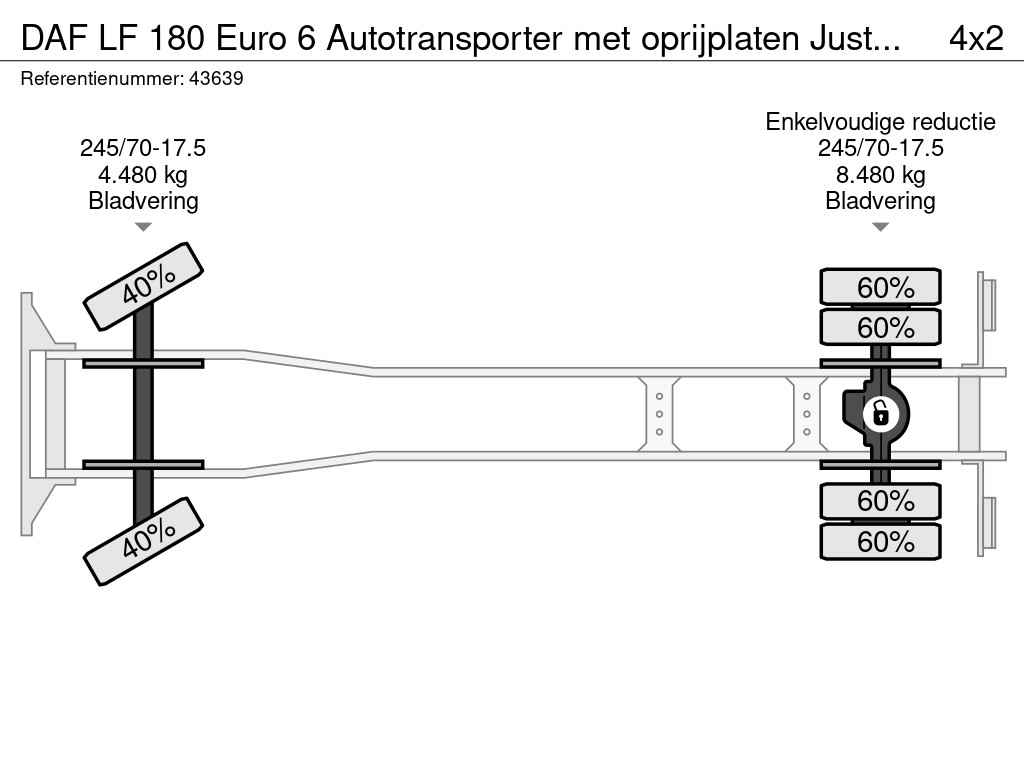 DAF LF 180 Euro 6 Autotransporter met oprijplaten Just... 4x2
Referentienummer: 43639

245/70-17.5
4.480 kg
Bladvering

Enkelvoudige reductie
245/70-17.5
8.480 kg
Bladvering

40%
40%

60%
60%
60%
60%