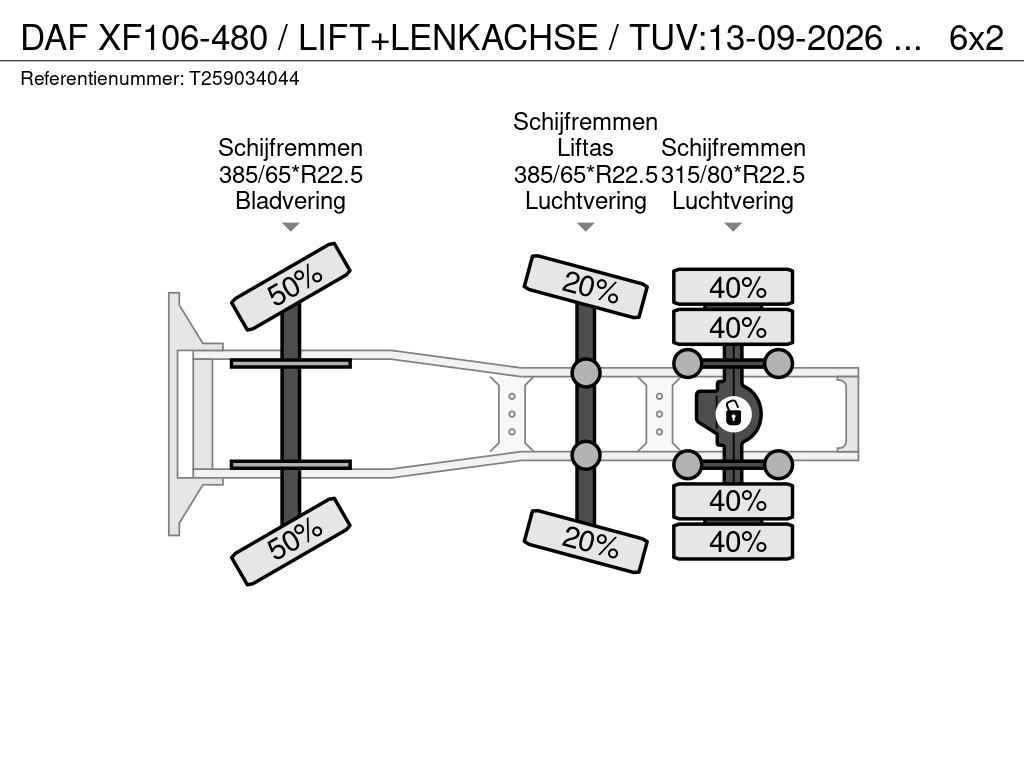 DAF XF106-480 / LIFT+LENKACHSE / TUV:13-09-2026 ... 6x2

Referentienummer: T259034044

Schijfremmen
385/65*R22.5
Bladvering

Schijfremmen
Liftas
385/65*R22.5
Luchtvering

Schijfremmen
315/80*R22.5
Luchtvering

50%

50%

20%

20%

40%

40%

40%

40%