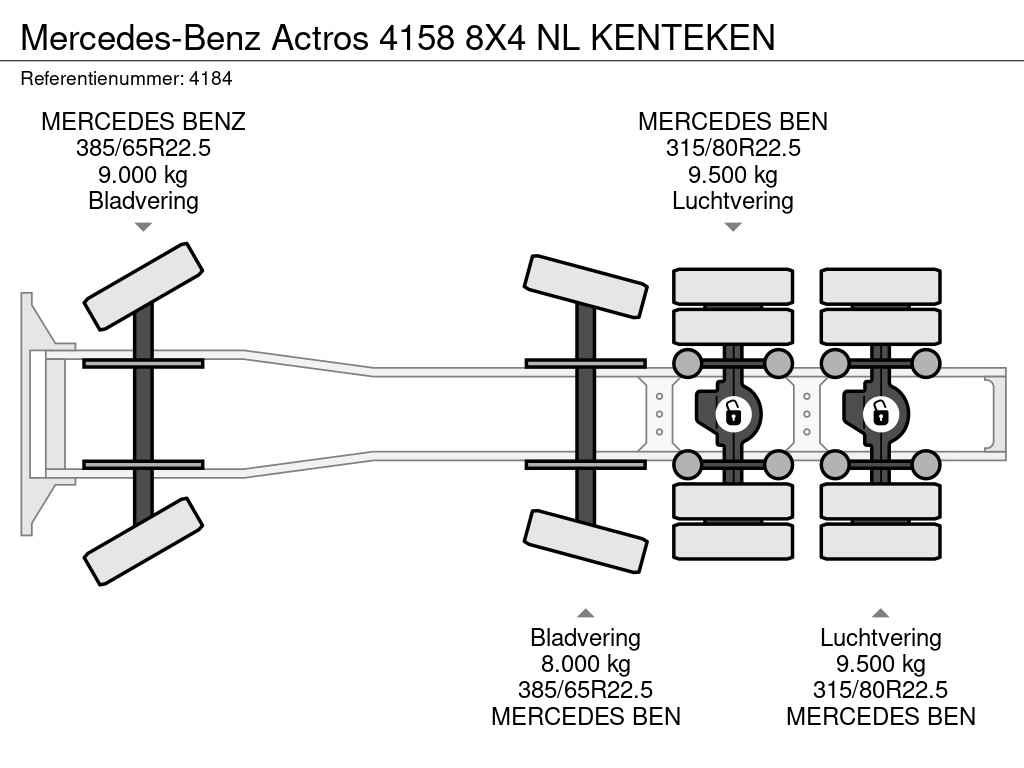 Mercedes-Benz Actros 4158 8X4 NL KENTEKEN

Referentienummer: 4184

MERCEDES BENZ
385/65R22.5
9.000 kg
Bladvering

MERCEDES BEN
315/80R22.5
9.500 kg
Luchtvering

Bladvering
8.000 kg
385/65R22.5
MERCEDES BEN

Luchtvering
9.500 kg
315/80R22.5
MERCEDES BEN