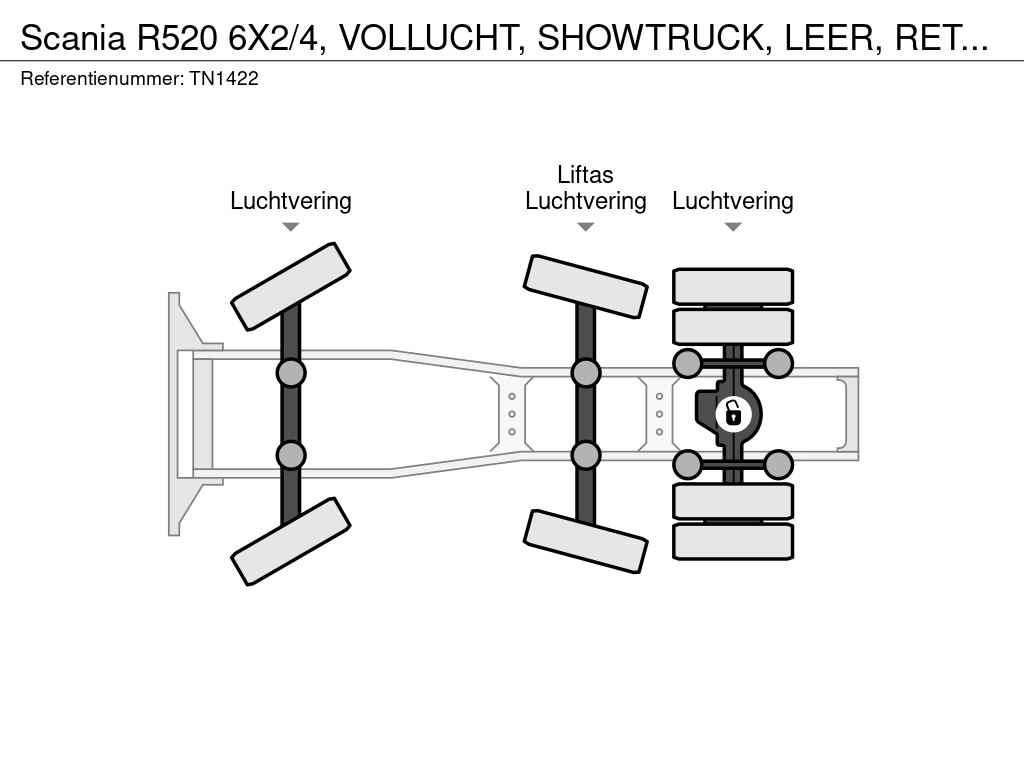 Scania R520 6X2/4, VOLLUCHT, SHOWTRUCK, LEER, RET...
Referentienummer: TN1422

Luchtvering

Liftas
Luchtvering

Luchtvering