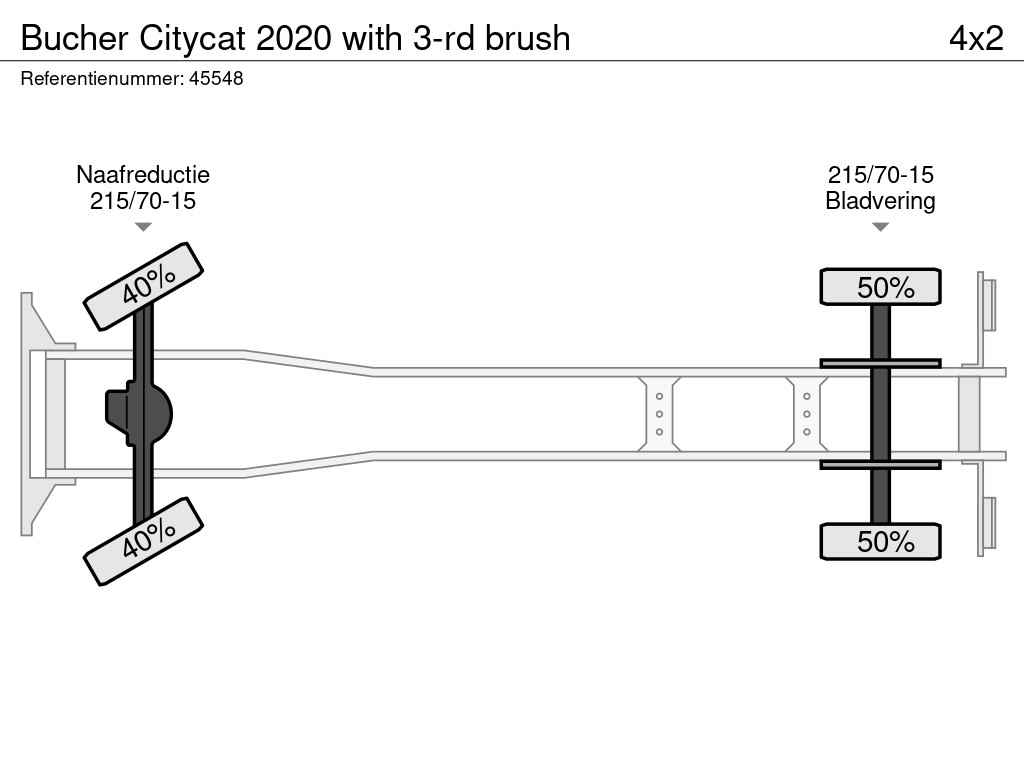 Bucher Citycat 2020 with 3-rd brush

4x2

Referentienummer: 45548

Naafreductie
215/70-15

215/70-15
Bladvering

40%

40%

50%

50%