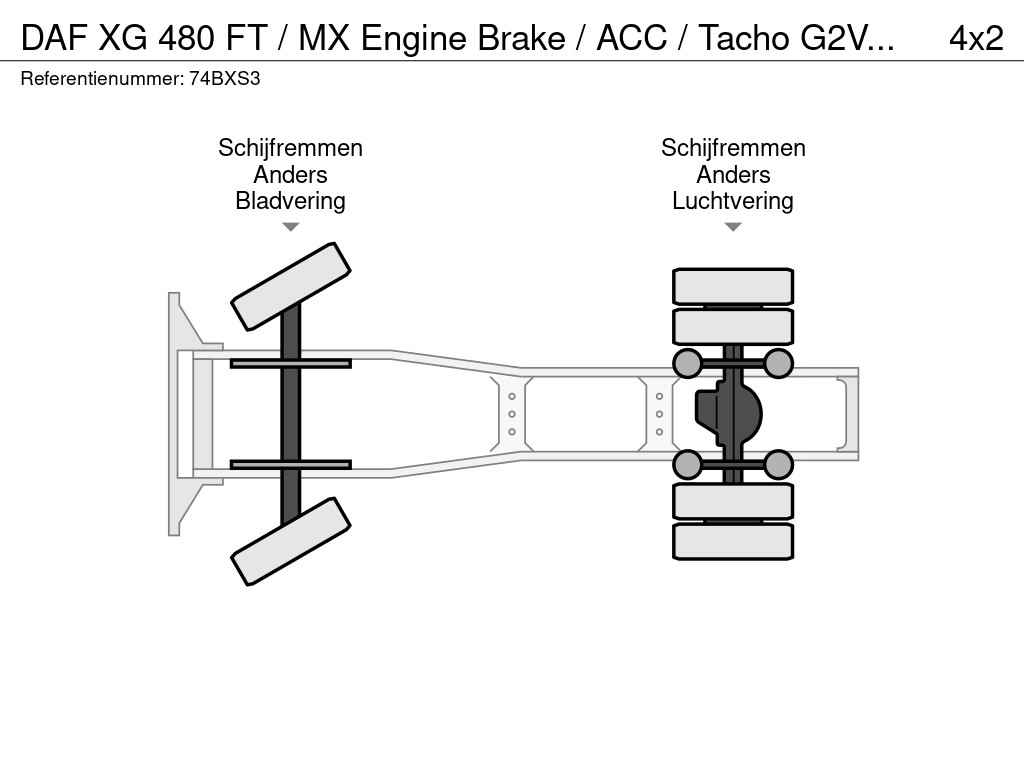 DAF XG 480 FT / MX Engine Brake / ACC / Tacho G2V... 4x2

Referentienummer: 74BXS3

Schijfremmen
Anders
Bladvering

Schijfremmen
Anders
Luchtvering