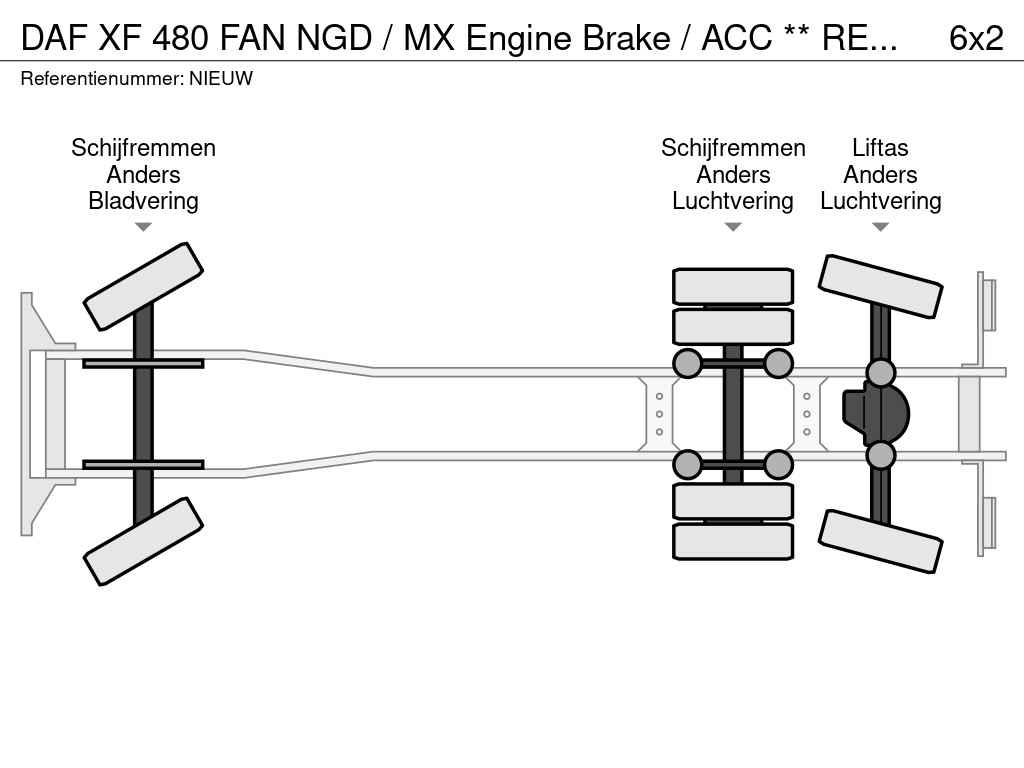 DAF XF 480 FAN NGD / MX Engine Brake / ACC ** RE... 6x2
Referentienummer: NIEUW

Schijfremmen
Anders
Bladvering

Schijfremmen
Anders
Luchtvering

Liftas
Anders
Luchtvering