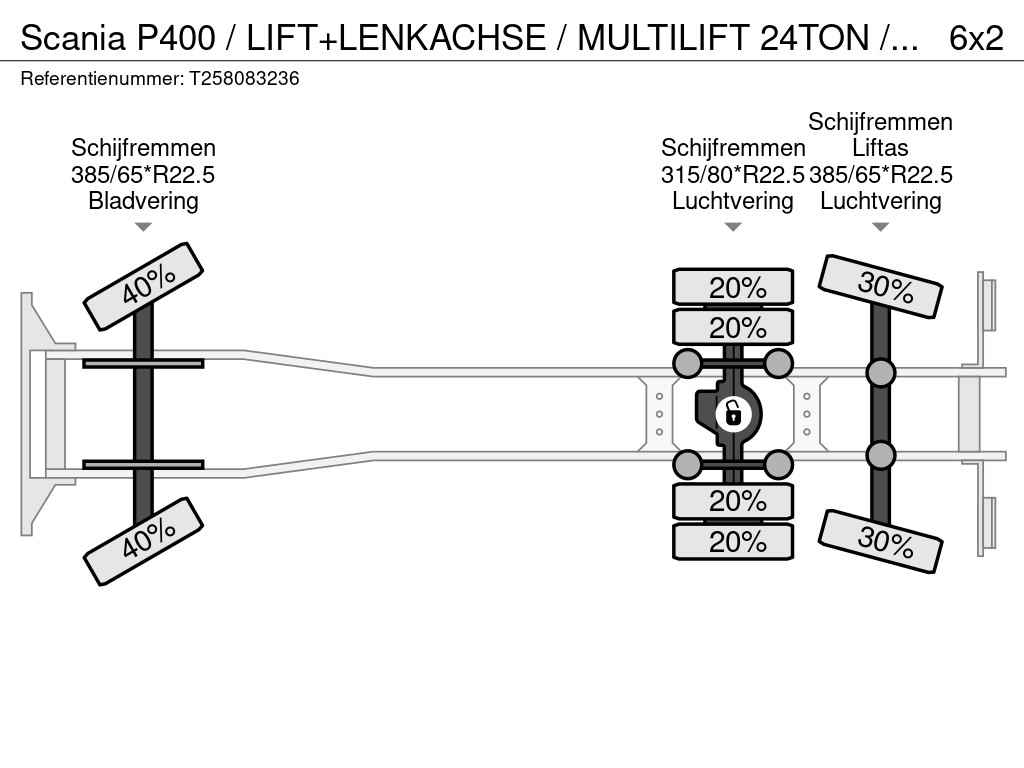 Scania P400 / LIFT+LENKACHSE / MULTILIFT 24TON /... 6x2
Referentienummer: T258083236

Schijfremmen
385/65*R22.5
Bladvering

Schijfremmen
315/80*R22.5
Luchtvering

Schijfremmen
Liftas
385/65*R22.5
Luchtvering

40%
40%
20%
20%
20%
20%
30%
30%