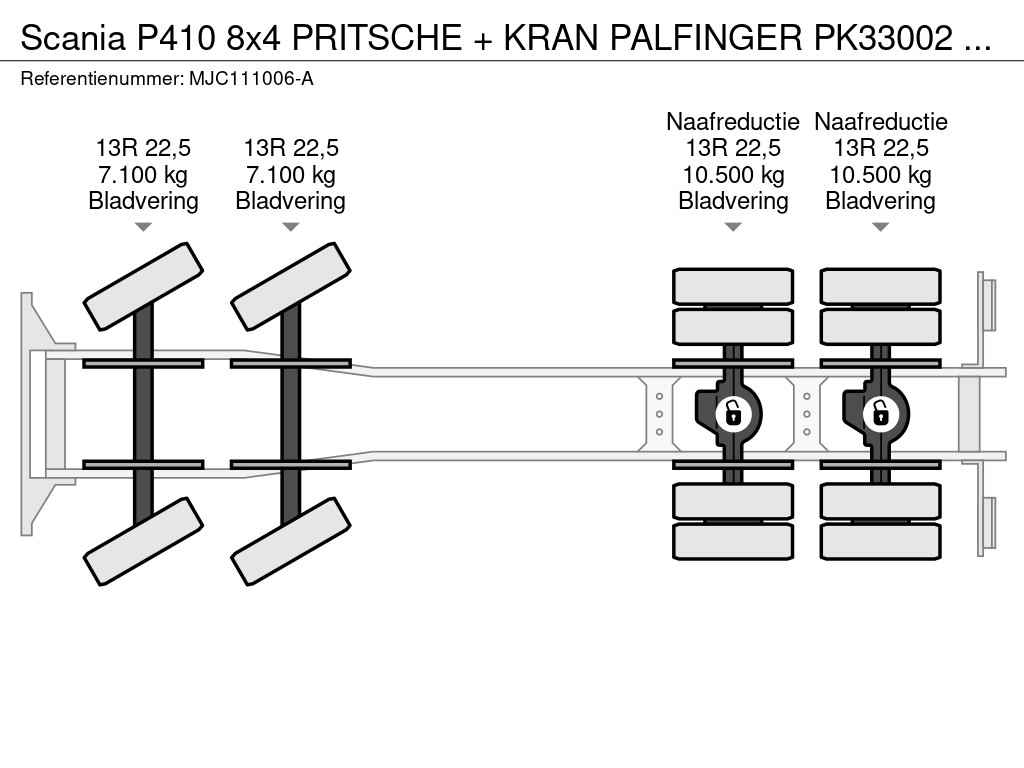 Scania P410 8x4 PRITSCHE + KRAN PALFINGER PK33002 ...
Referentienummer: MJC111006-A

13R 22,5
7.100 kg
Bladvering

13R 22,5
7.100 kg
Bladvering

Naafreductie
13R 22,5
10.500 kg
Bladvering

Naafreductie
13R 22,5
10.500 kg
Bladvering