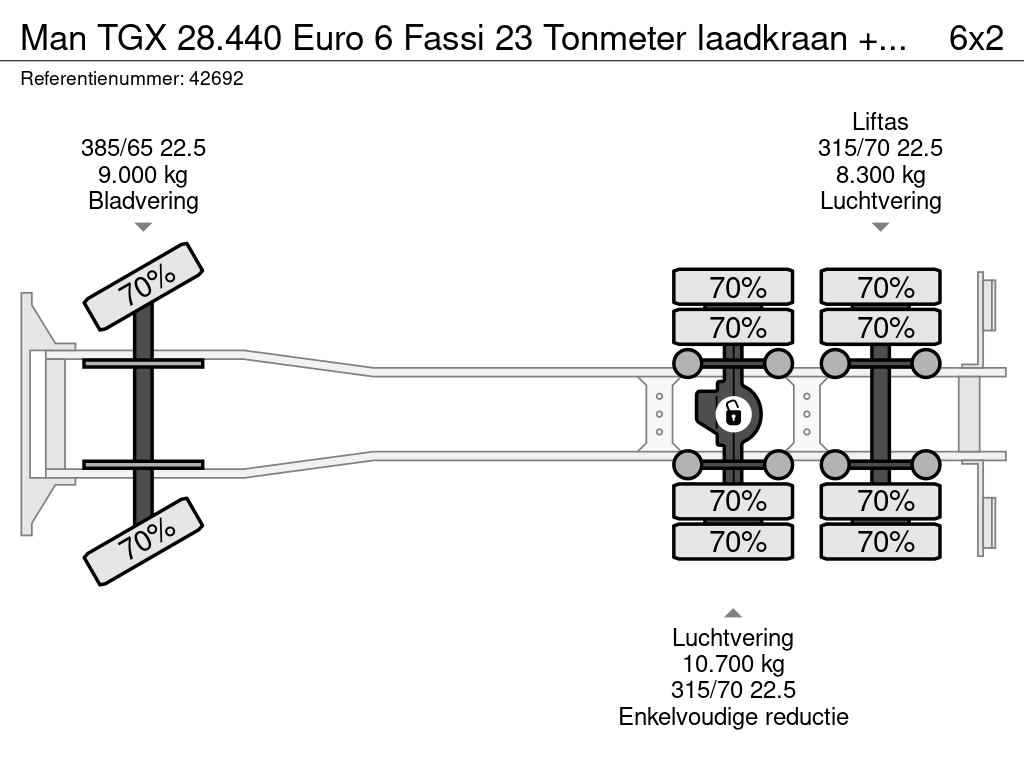 Man TGX 28.440 Euro 6 Fassi 23 Tonmeter laadkraan +... 6x2
Referentienummer: 42692

385/65 22.5
9.000 kg
Bladvering

Liftas
315/70 22.5
8.300 kg
Luchtvering

70%
70%
70%
70%
70%
70%
70%
70%
70%
70%

Luchtvering
10.700 kg
315/70 22.5
Enkelvoudige reductie